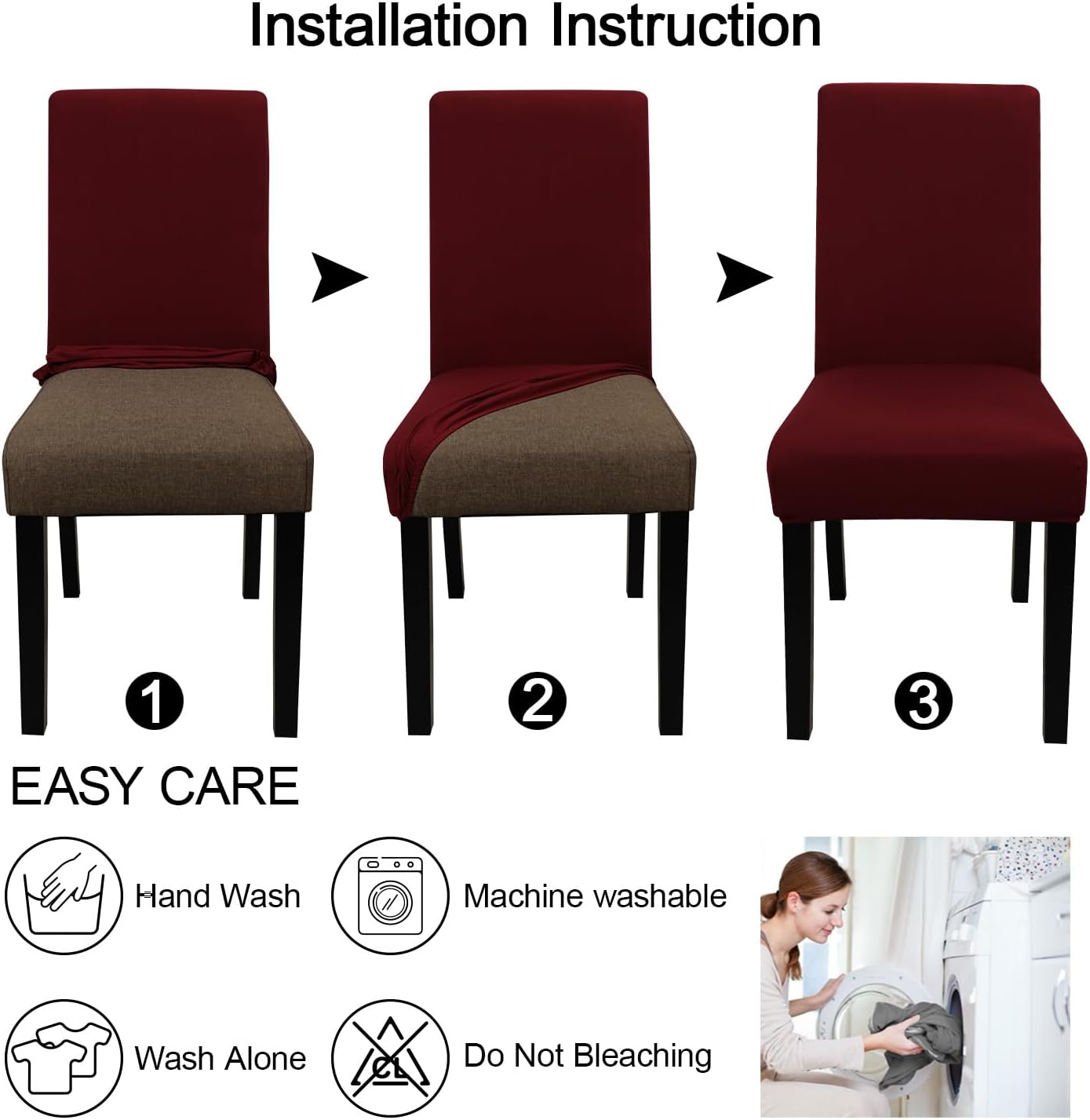 Installation Instruction

1

2

3

EASY CARE

Hand Wash

Machine washable

Wash Alone

CL

Do Not Bleaching