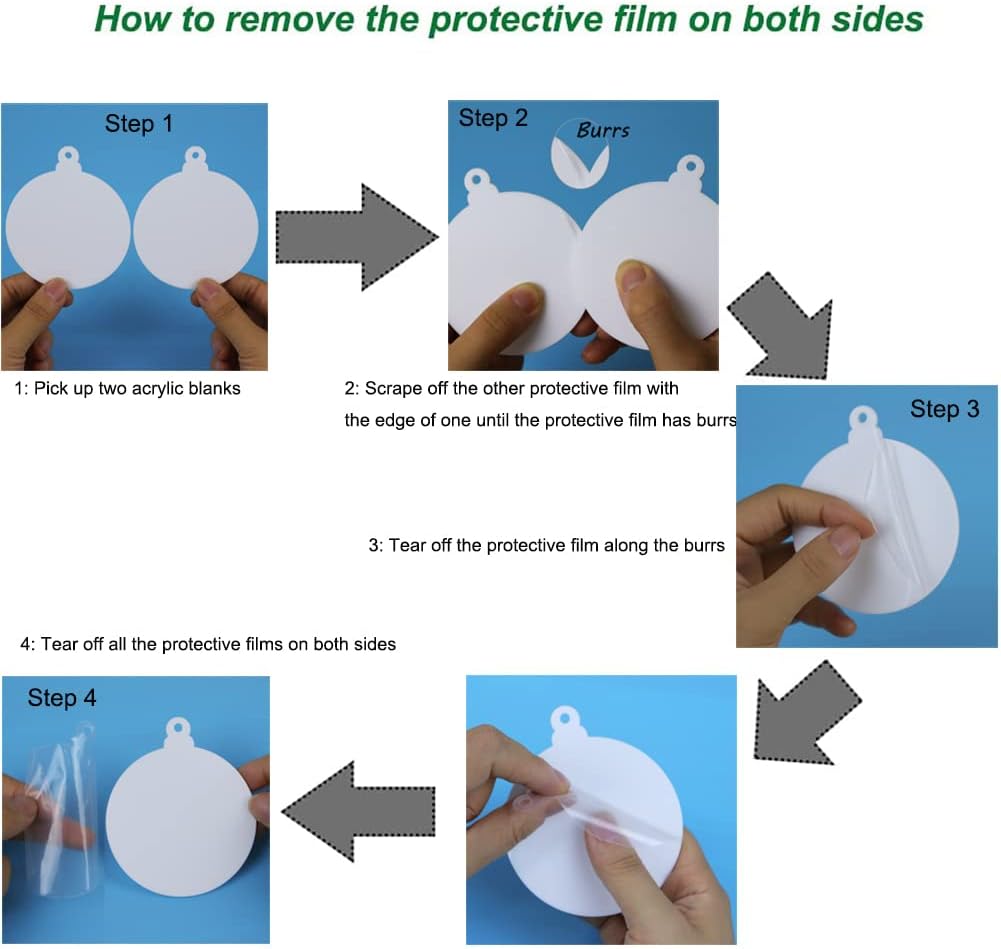 How to remove the protective film on both sides

Step 1

1: Pick up two acrylic blanks

Step 2

Burrs

2: Scrape off the other protective film with the edge of one until the protective film has burrs

Step 3

3: Tear off the protective film along the burrs

4: Tear off all the protective films on both sides

Step 4