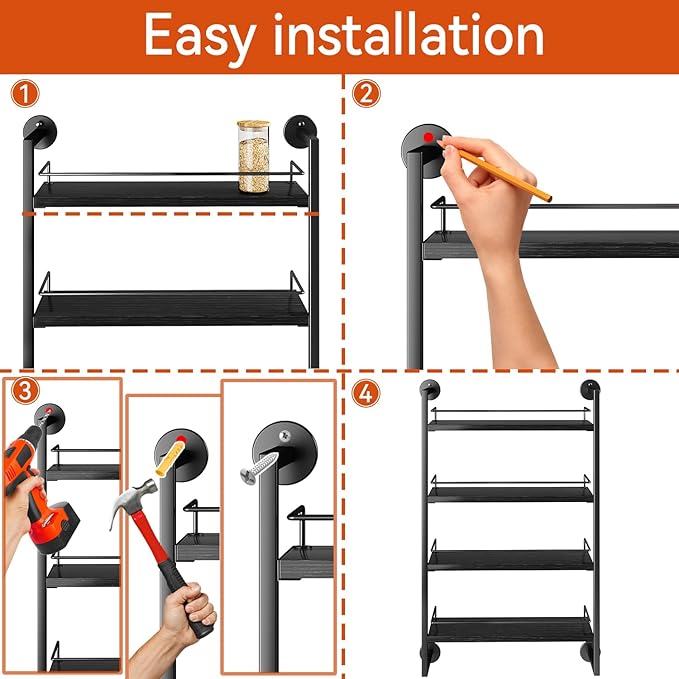 Easy installation

1

2

3

4