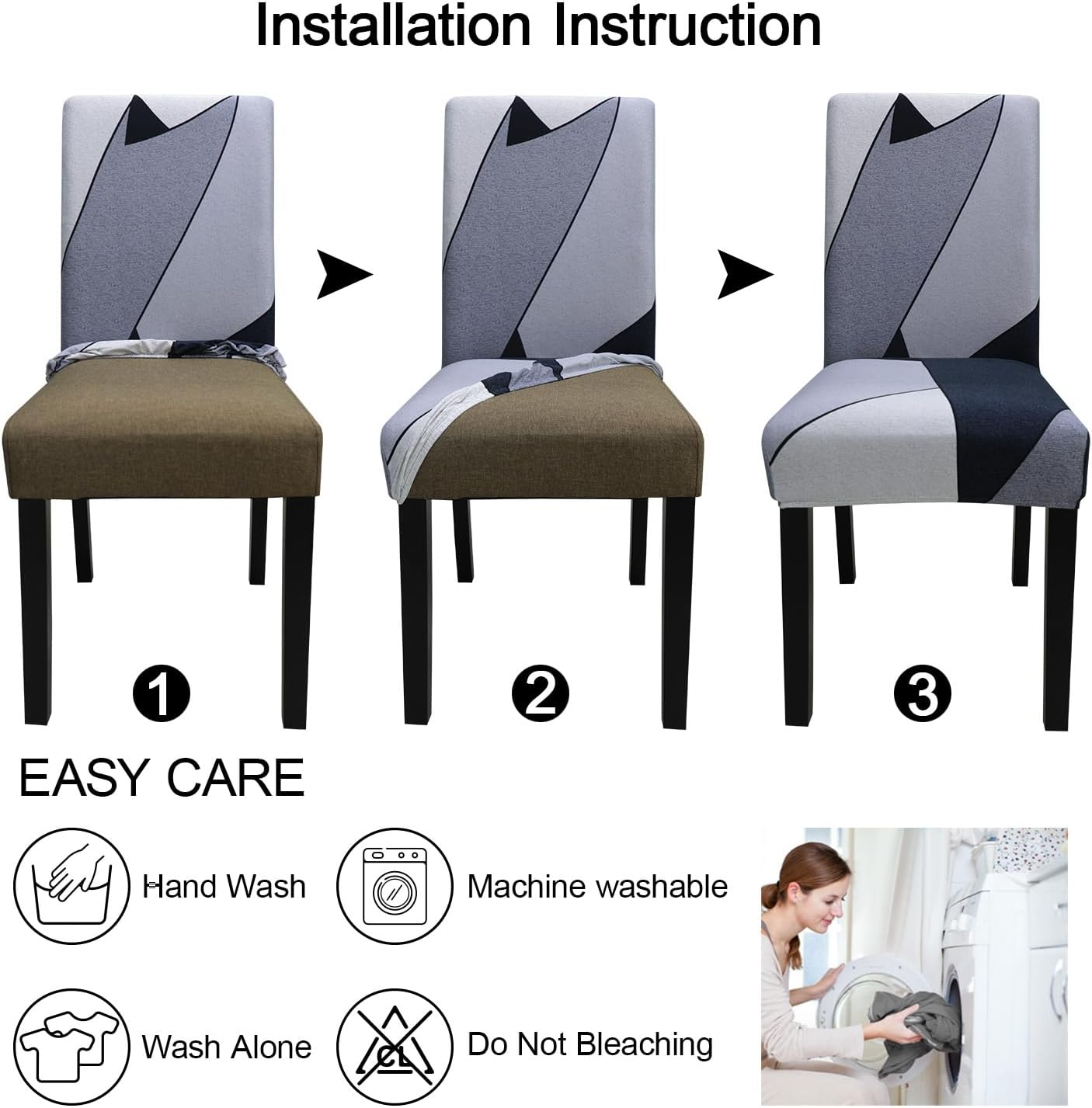 Installation Instruction

1

2

3

EASY CARE

Hand Wash

Machine washable

Wash Alone

CL

Do Not Bleaching