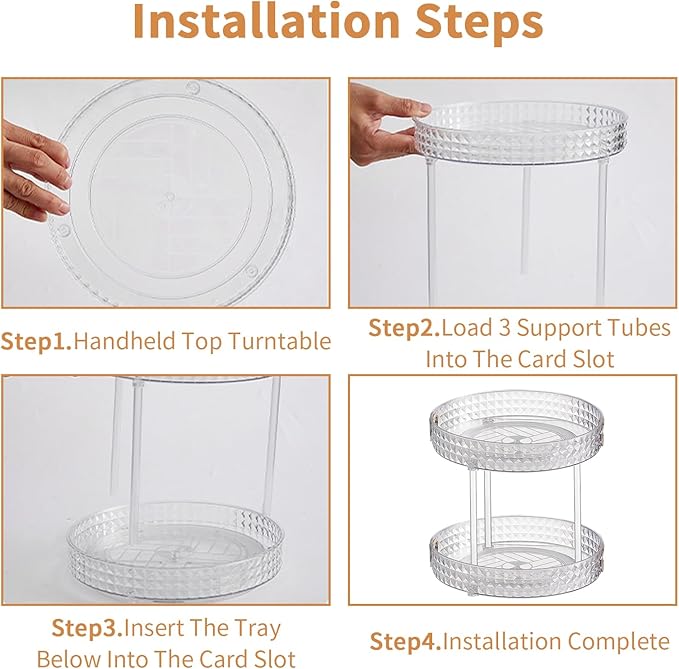 Installation Steps

Step1.Handheld Top Turntable

Step2.Load 3 Support Tubes Into The Card Slot

Step3.Insert The Tray Below Into The Card Slot

Step4.Installation Complete