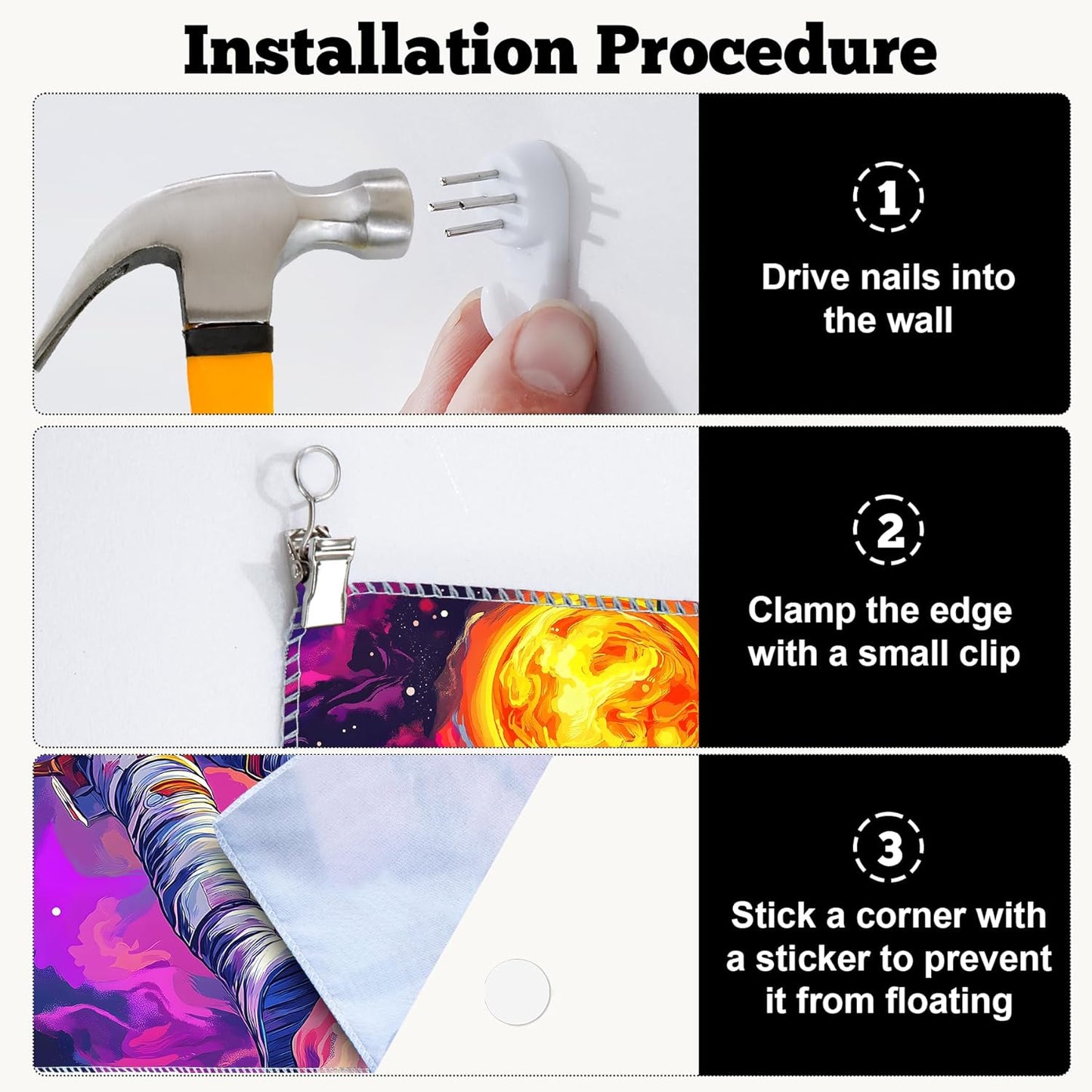 Installation Procedure

1

Drive nails into the wall

2

Clamp the edge with a small clip

3

Stick a corner with a sticker to prevent it from floating