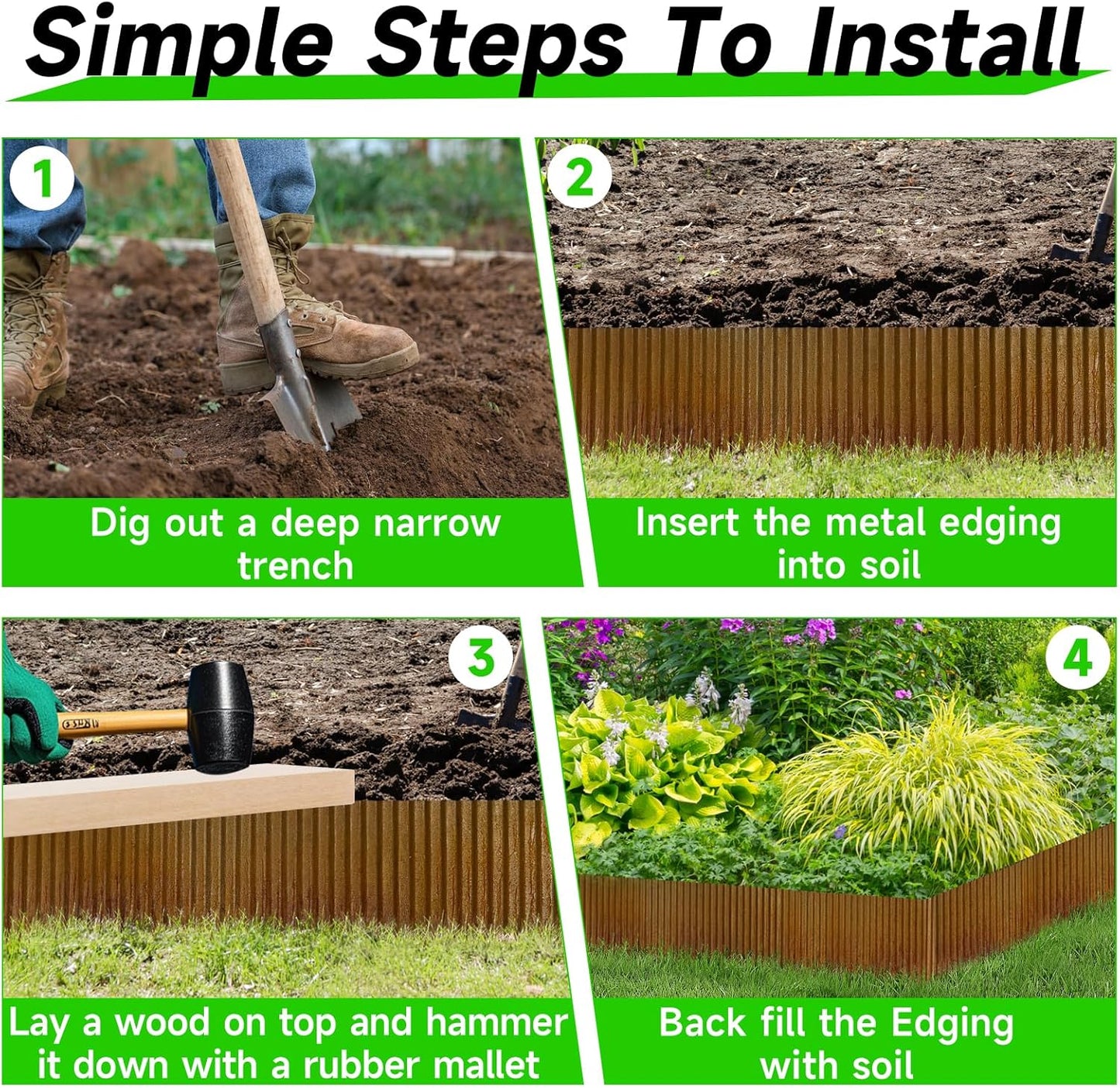 Simple Steps To Install

1

Dig out a deep narrow trench

2

Insert the metal edging into soil

3

Lay a wood on top and hammer it down with a rubber mallet

4

Back fill the Edging with soil