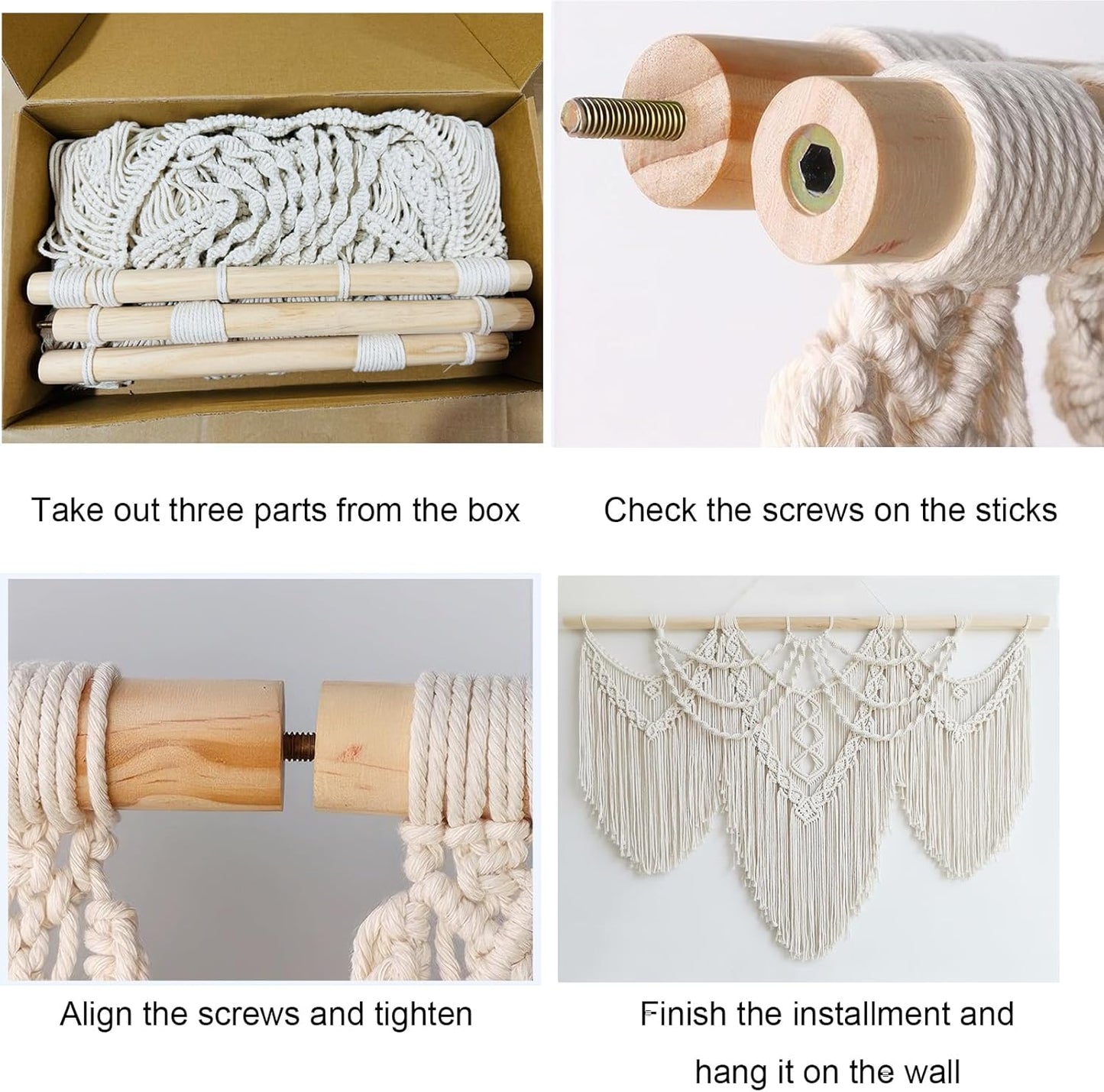 Take out three parts from the box

Check the screws on the sticks

Align the screws and tighten

Finish the installment and hang it on the wall