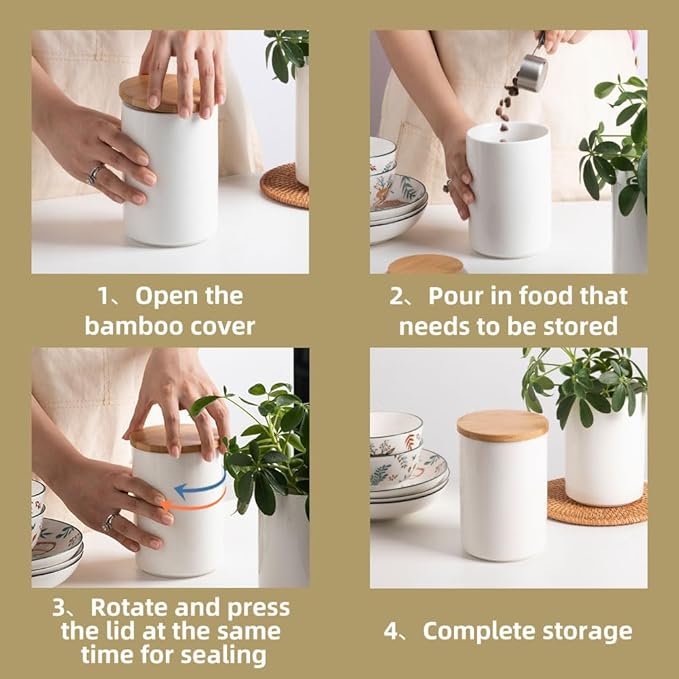 1、Open the bamboo cover

2、Pour in food that needs to be stored

3、Rotate and press the lid at the same time for sealing

4、Complete storage