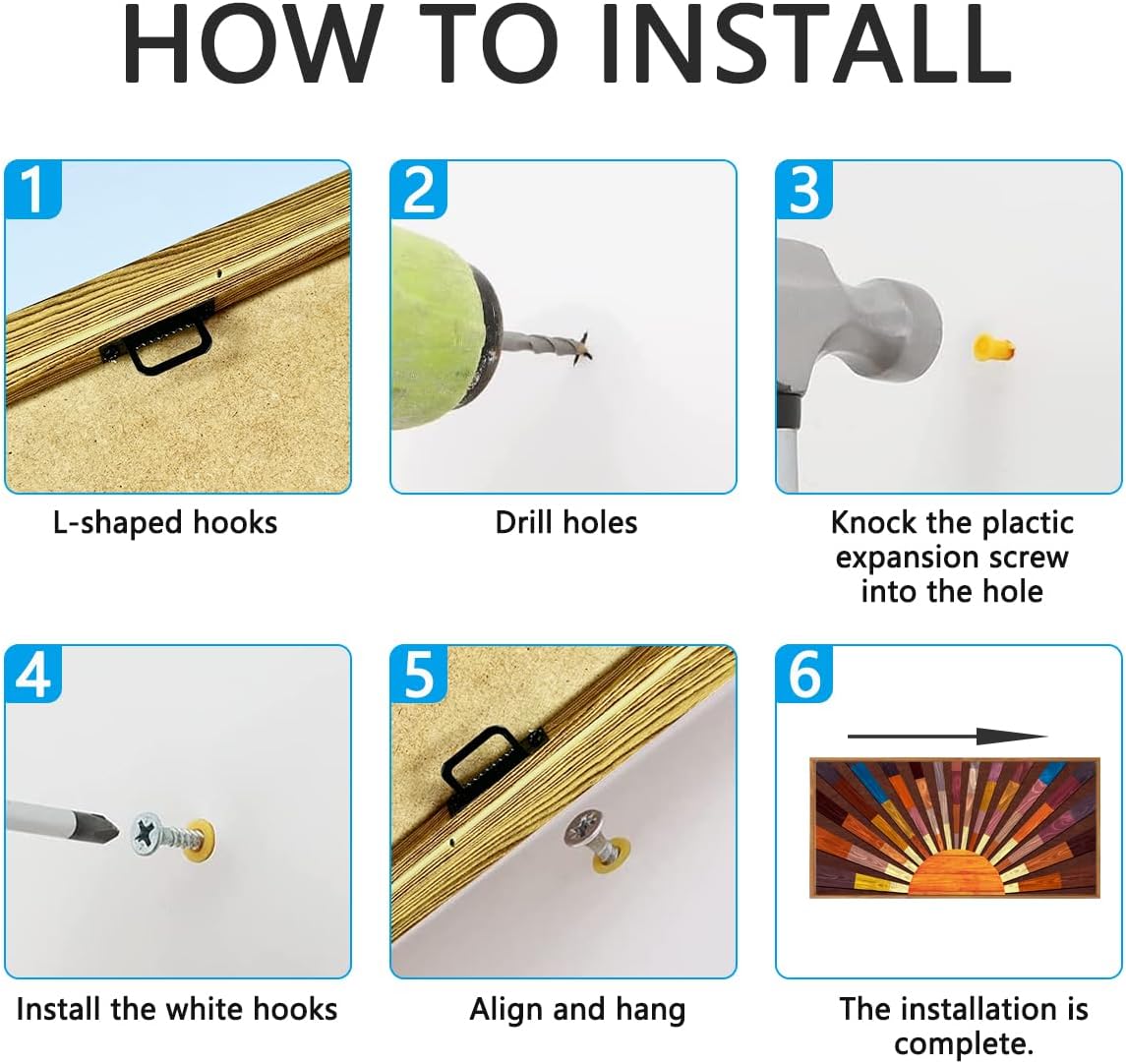 HOW TO INSTALL

1

L-shaped hooks

2

Drill holes

3

Knock the plactic expansion screw into the hole

4

Install the white hooks

5

Align and hang

6

The installation is complete.