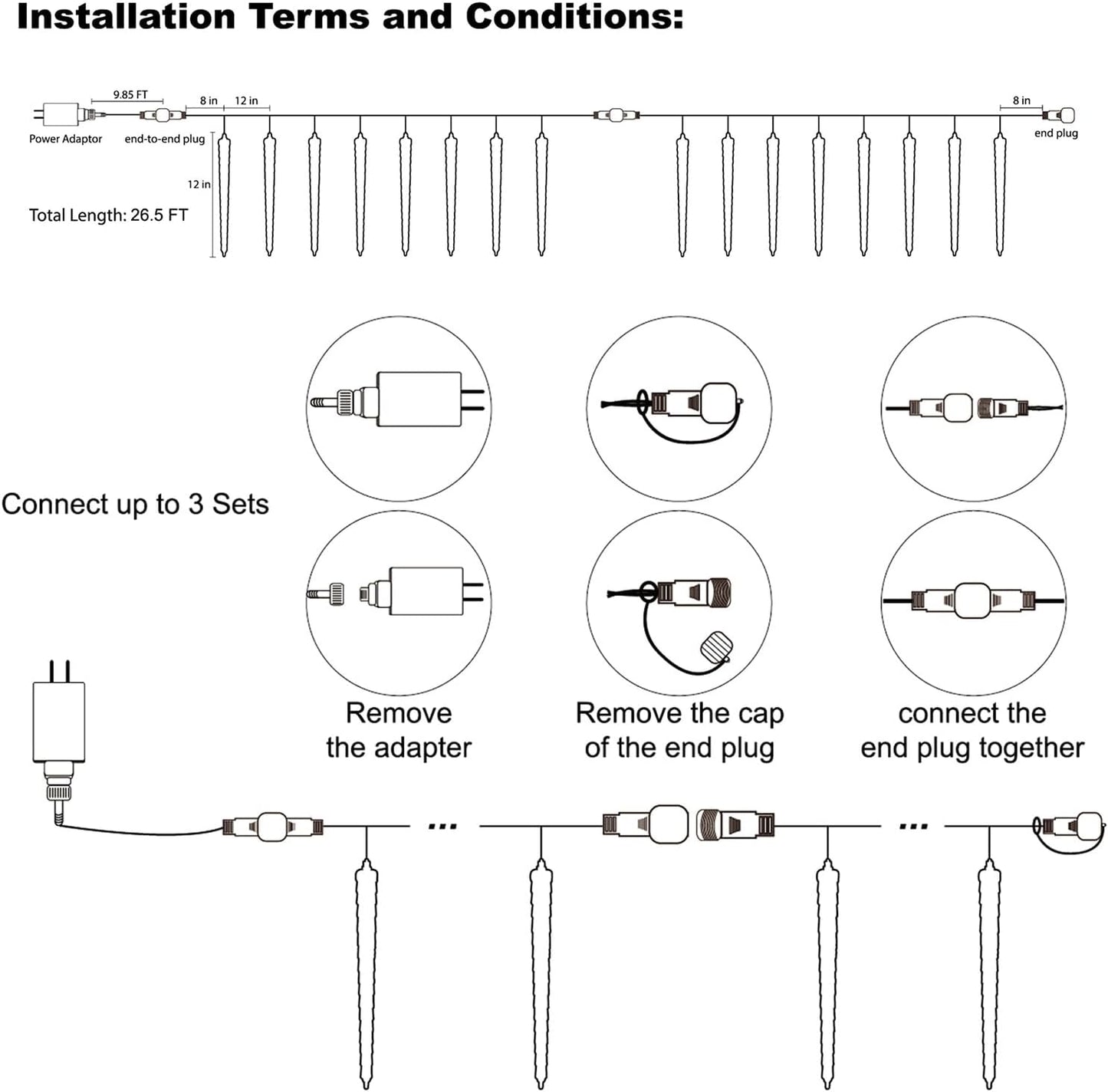 Installation Terms and Conditions:

9.85 FT
8 in
12 in
8 in
Power Adaptor
end-to-end plug
end plug
12 in
Total Length: 26.5 FT

Connect up to 3 Sets

Remove the adapter

Remove the cap of the end plug

connect the end plug together

...

...