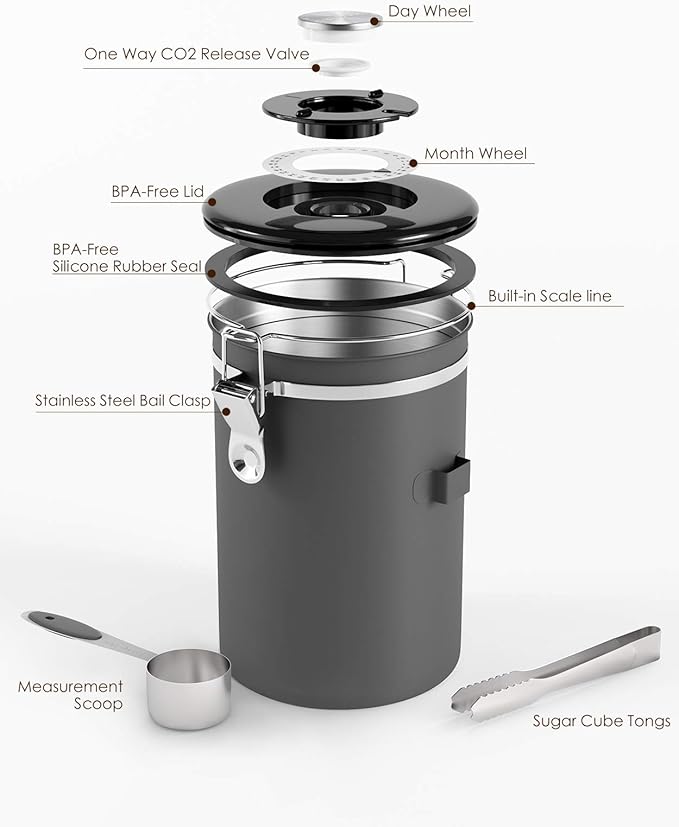 Day Wheel

One Way CO2 Release Valve

Month Wheel

BPA-Free Lid

BPA-Free
Silicone Rubber Seal

Built-in Scale line

Stainless Steel Bail Clasp

Measurement
Scoop

Sugar Cube Tongs