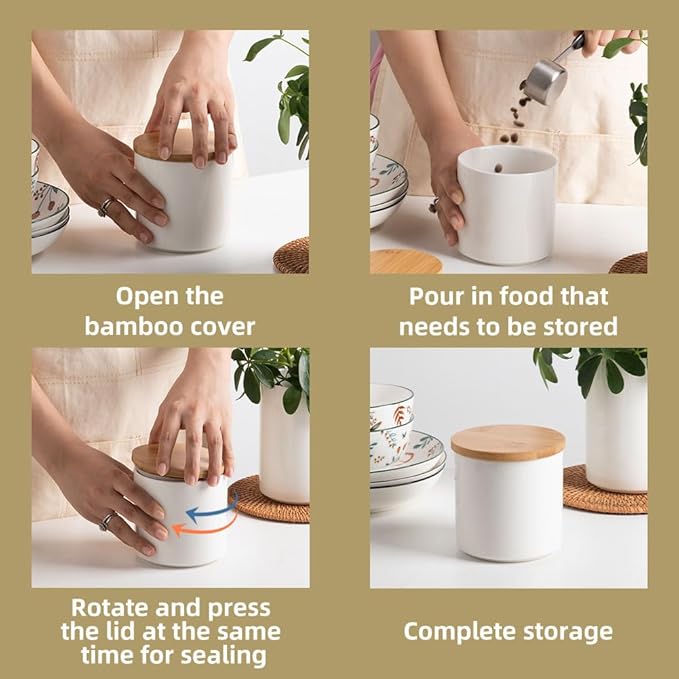 Open the bamboo cover

Pour in food that needs to be stored

Rotate and press the lid at the same time for sealing

Complete storage