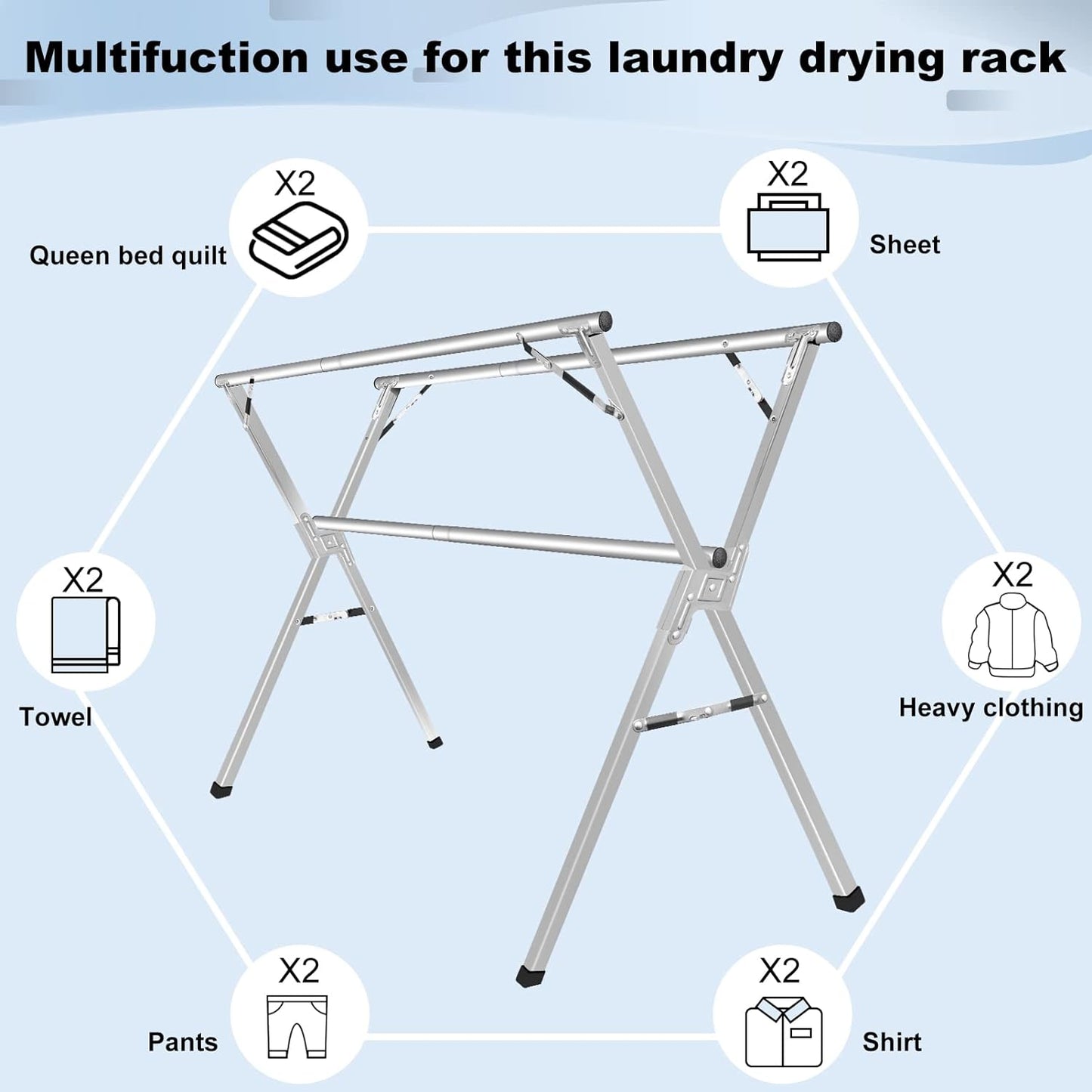 Multifuction use for this laundry drying rack

X2
Queen bed quilt

X2
Sheet

X2
Towel

X2
Heavy clothing

X2
Pants

X2
Shirt