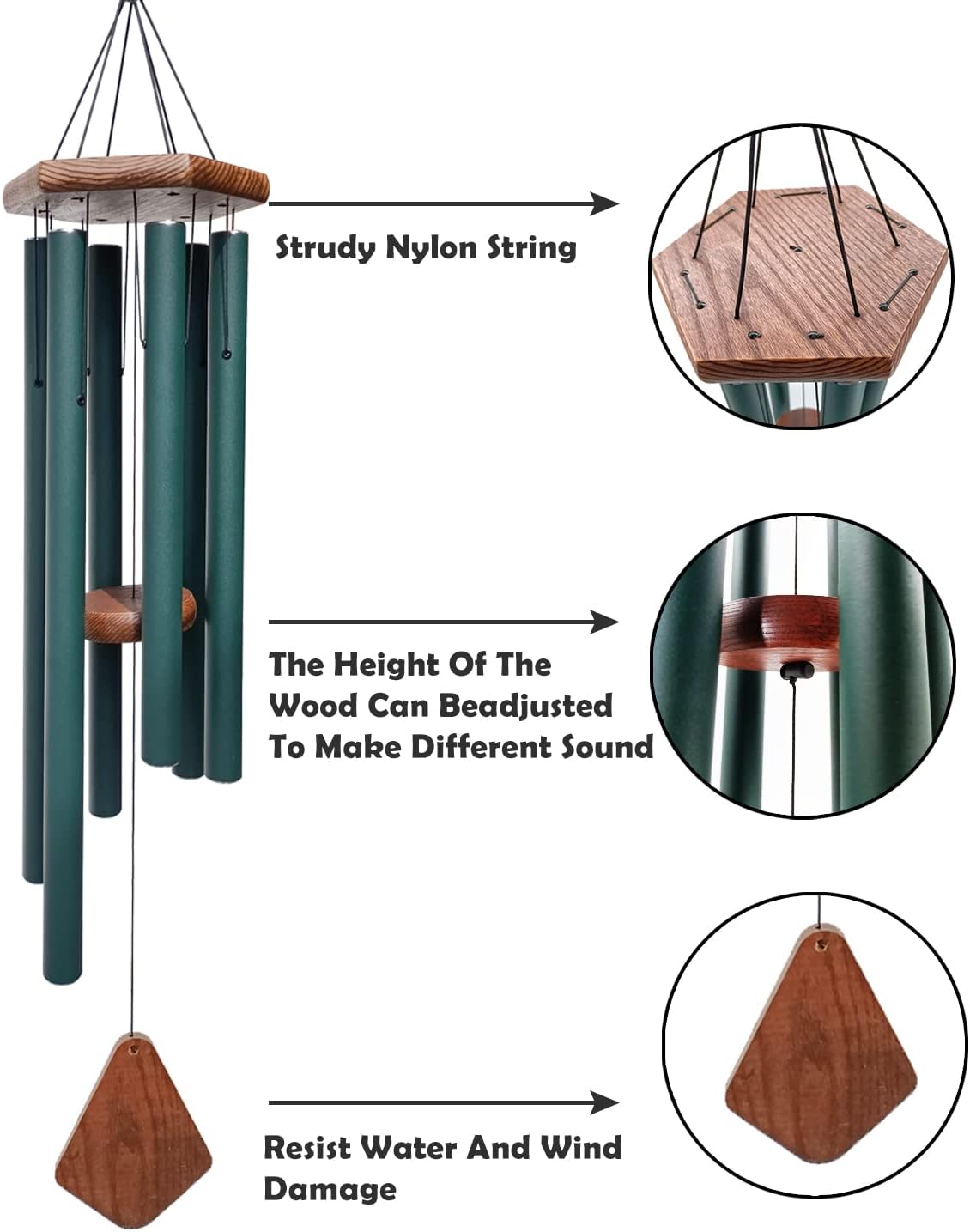 Strudy Nylon String

The Height Of The Wood Can Beadjusted To Make Different Sound

Resist Water And Wind Damage