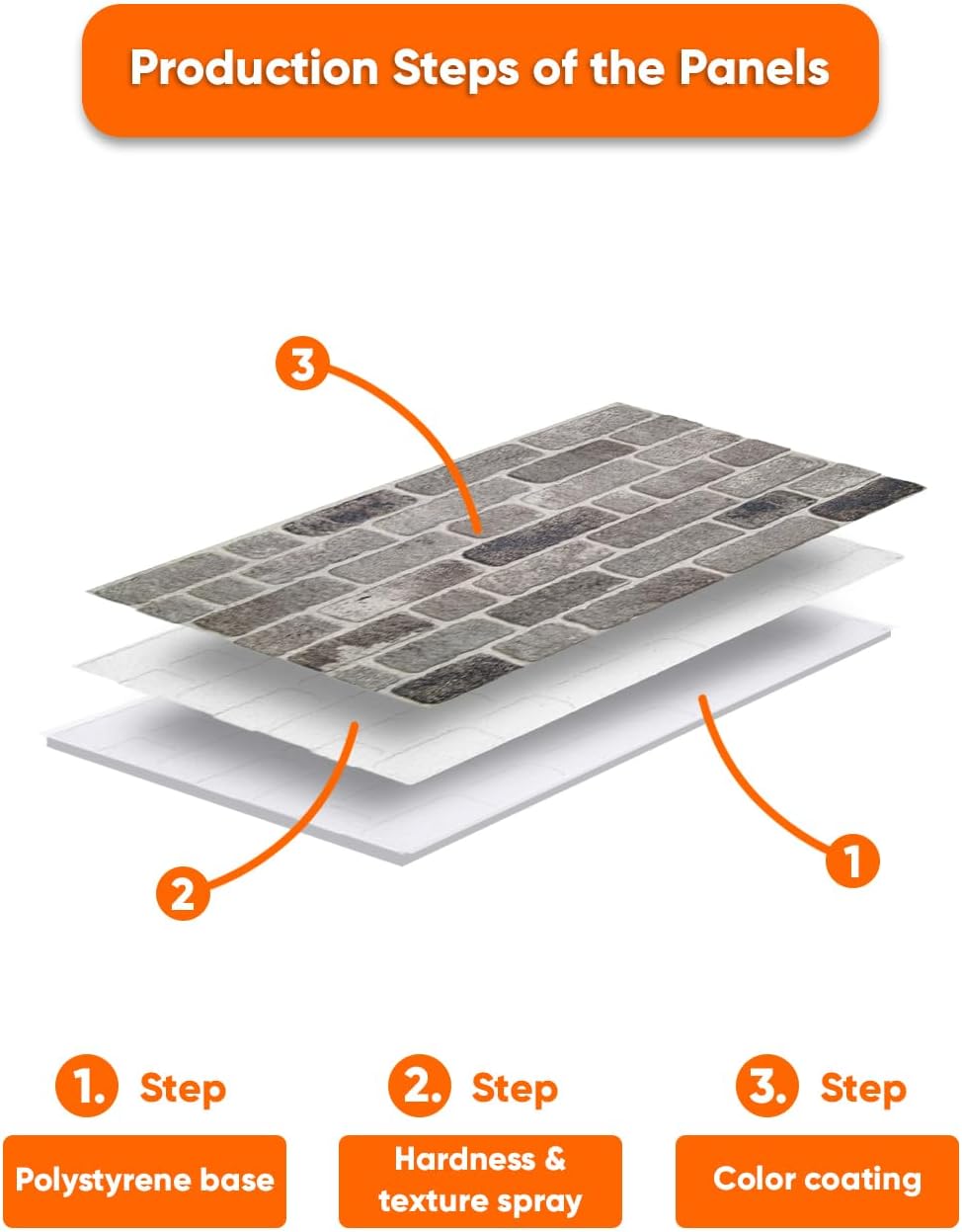 Production Steps of the Panels

3

2

1

1. Step
Polystyrene base

2. Step
Hardness & texture spray

3. Step
Color coating