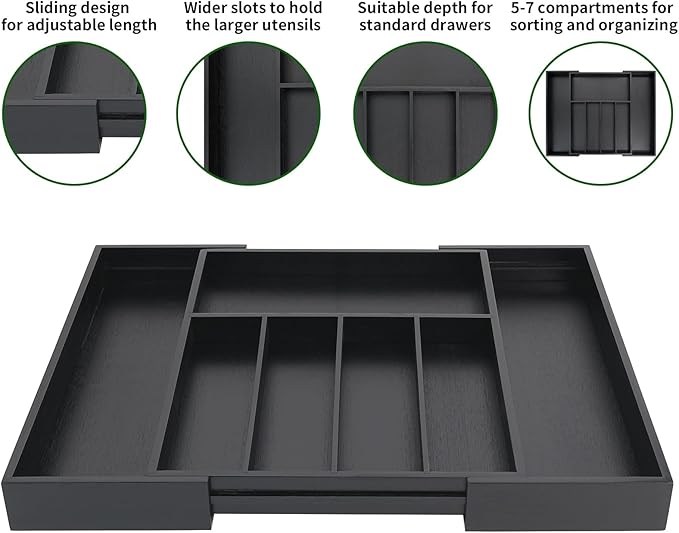 Sliding design for adjustable length

Wider slots to hold the larger utensils

Suitable depth for standard drawers

5-7 compartments for sorting and organizing