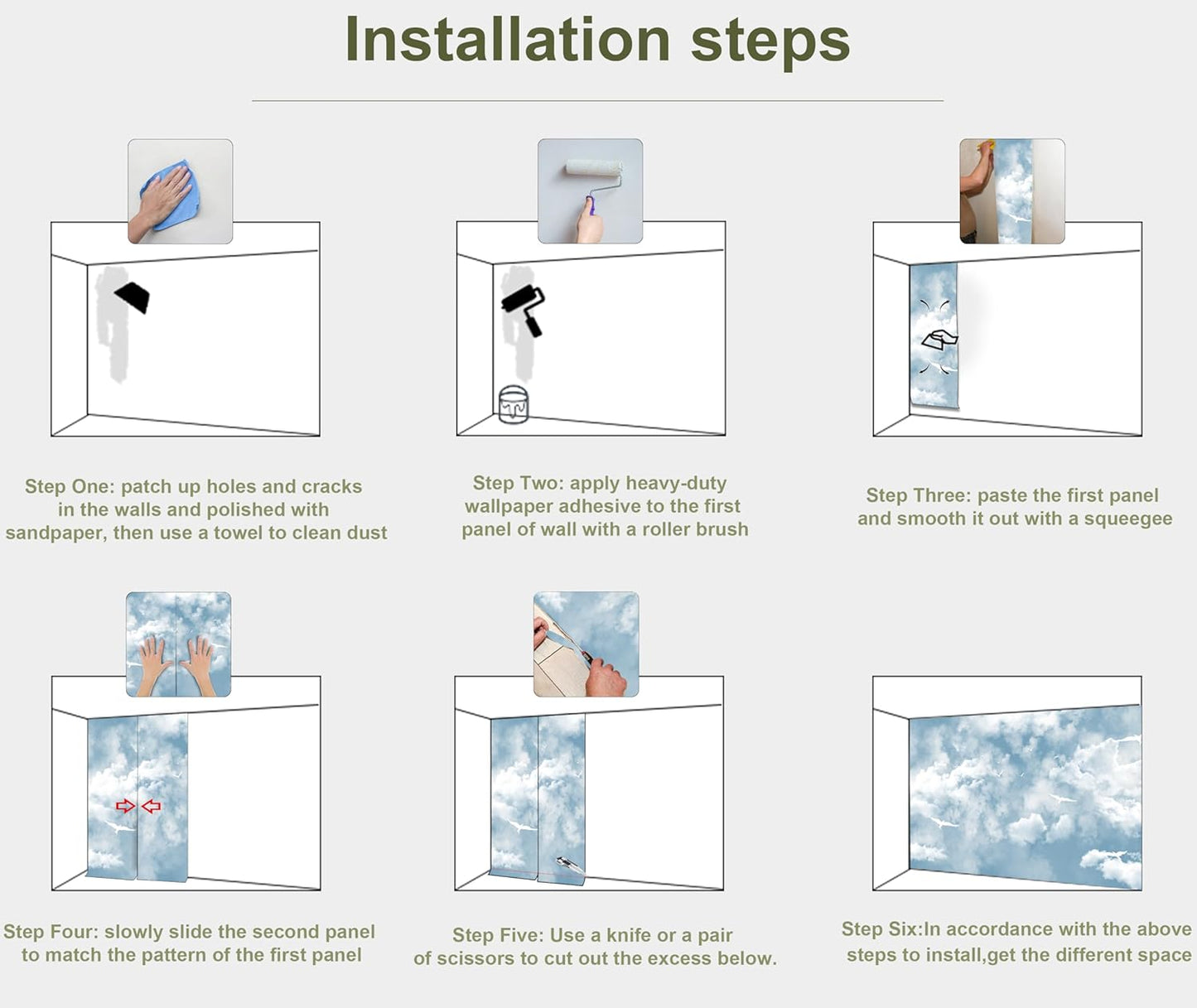 Installation steps

Step One: patch up holes and cracks in the walls and polished with sandpaper, then use a towel to clean dust

Step Two: apply heavy-duty wallpaper adhesive to the first panel of wall with a roller brush

Step Three: paste the first panel and smooth it out with a squeegee

Step Four: slowly slide the second panel to match the pattern of the first panel

Step Five: Use a knife or a pair of scissors to cut out the excess below.

Step Six:In accordance with the above steps to install,get the different space