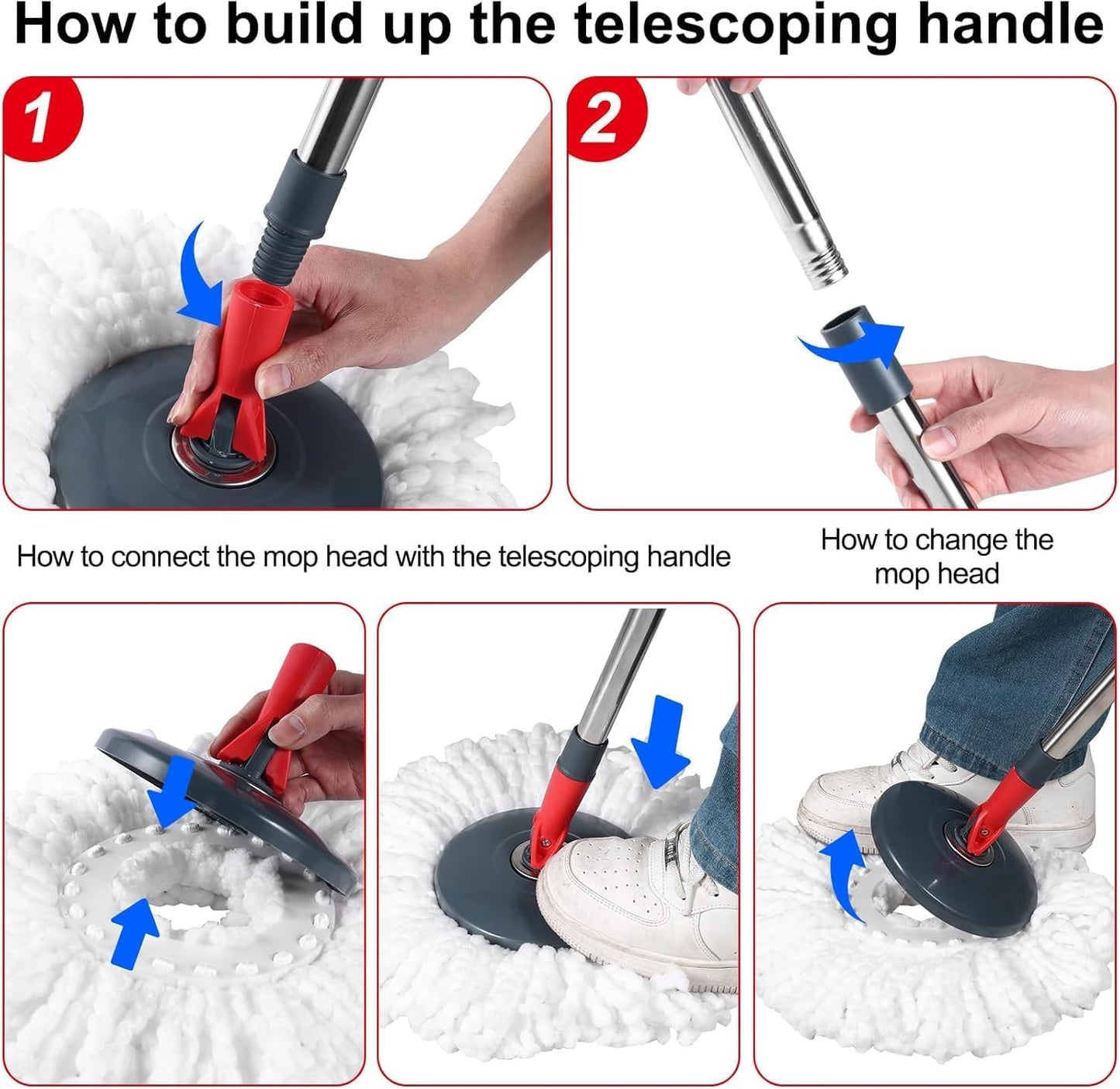 How to build up the telescoping handle

1

2

How to connect the mop head with the telescoping handle

How to change the mop head