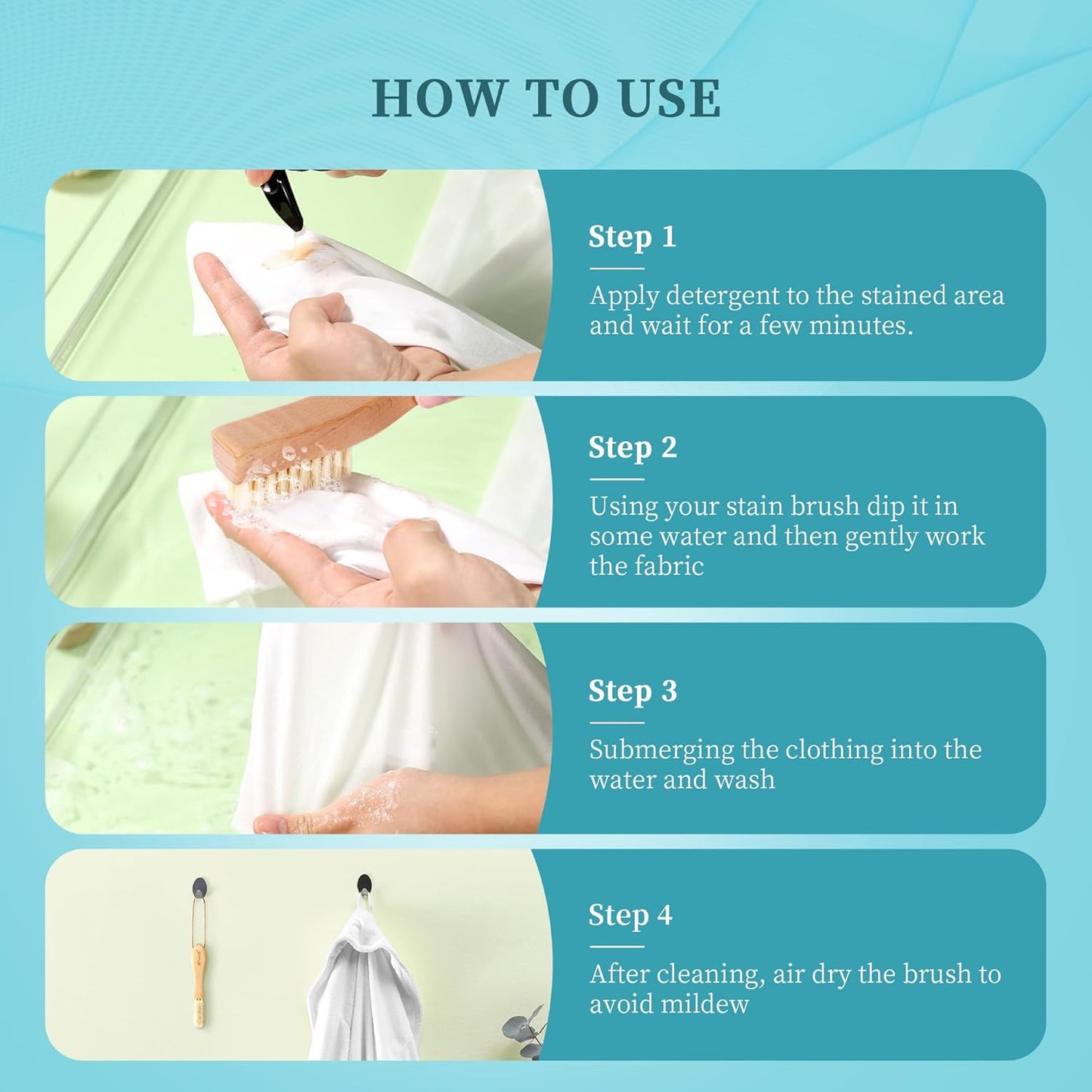 HOW TO USE

Step 1

Apply detergent to the stained area and wait for a few minutes.

Step 2

Using your stain brush dip it in some water and then gently work the fabric

Step 3

Submerging the clothing into the water and wash

Step 4

After cleaning, air dry the brush to avoid mildew