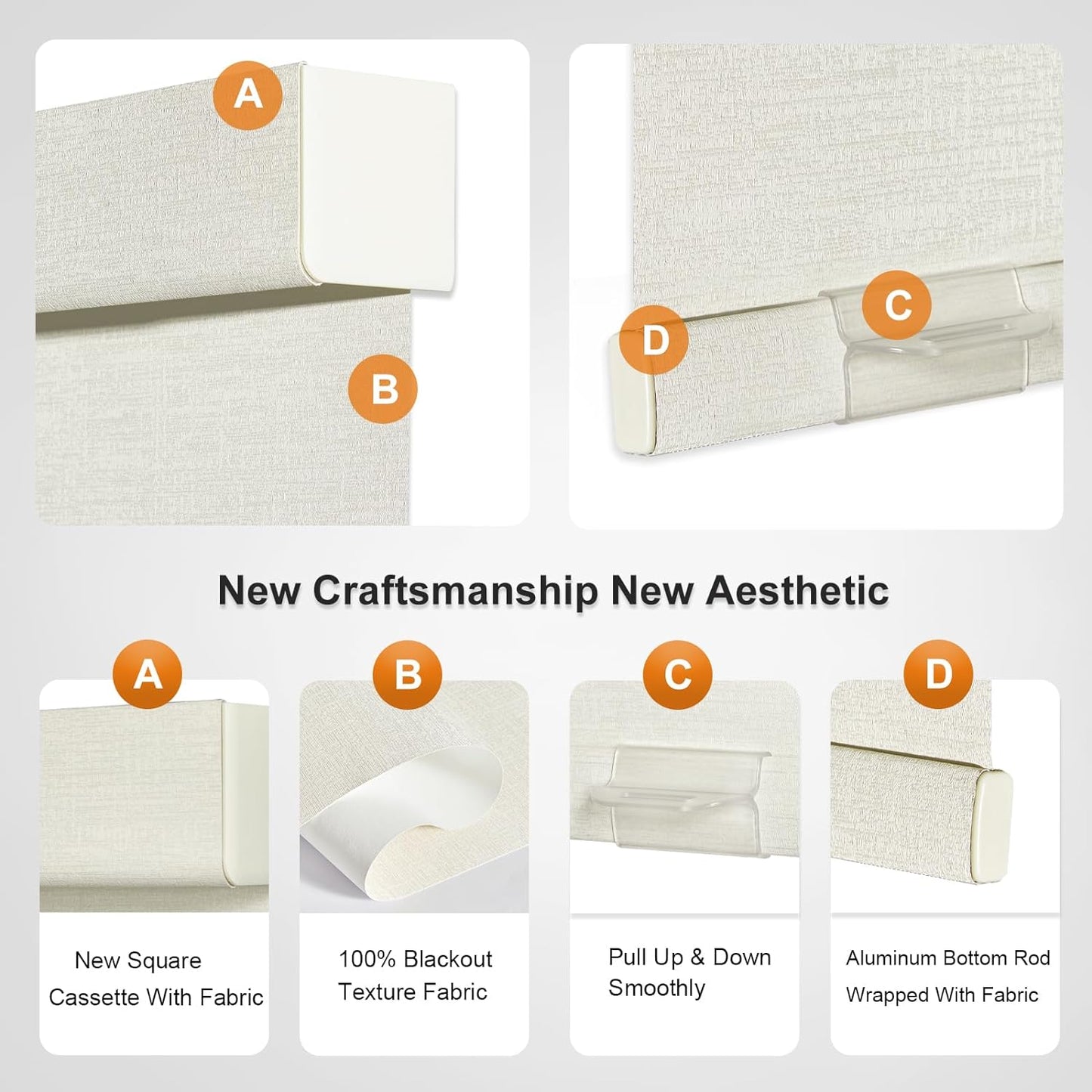 A

B

C

D

New Craftsmanship New Aesthetic

A

New Square Cassette With Fabric

B

100% Blackout Texture Fabric

C

Pull Up & Down Smoothly

D

Aluminum Bottom Rod Wrapped With Fabric