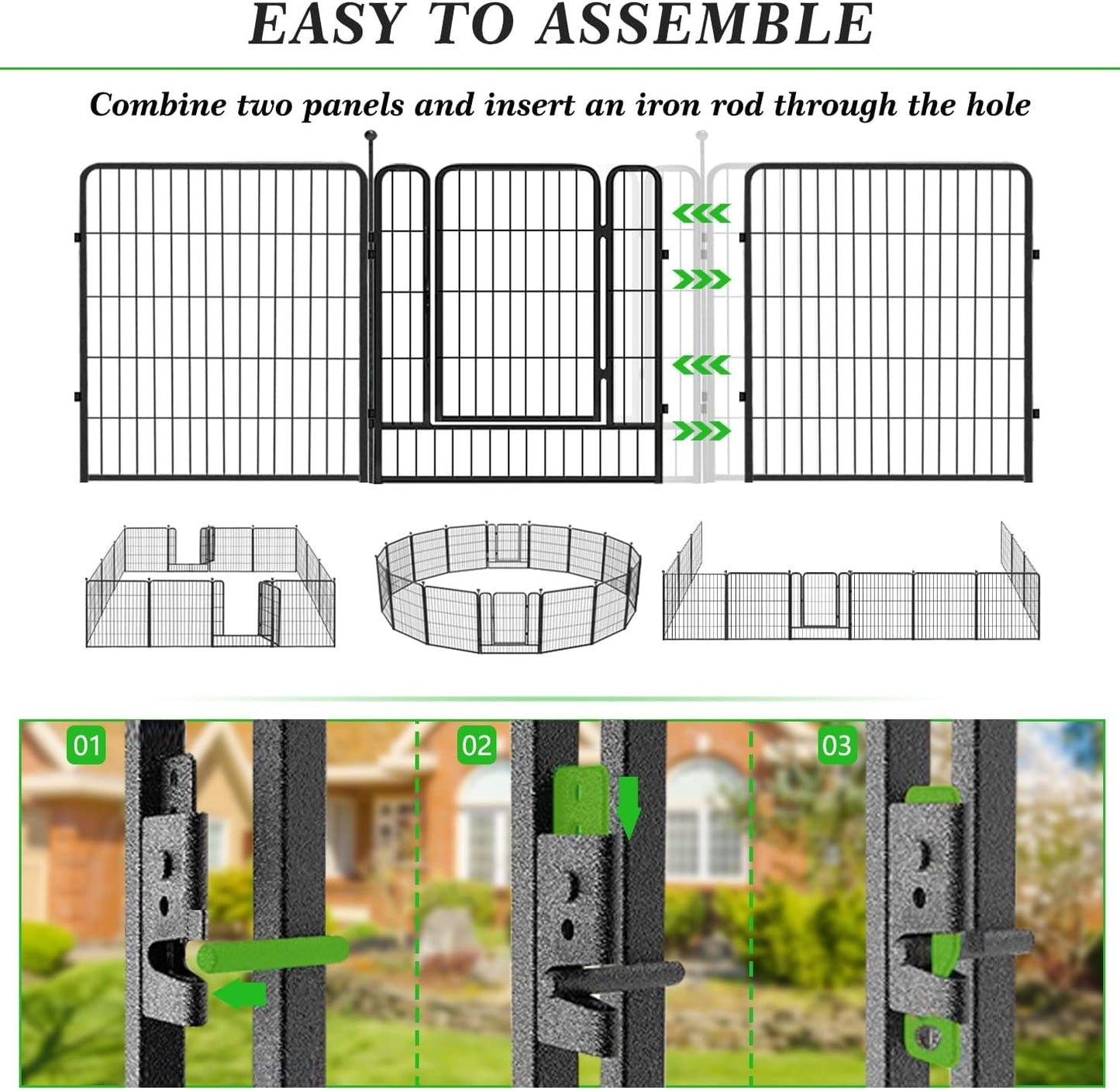 EASY TO ASSEMBLE

Combine two panels and insert an iron rod through the hole

01

02

03