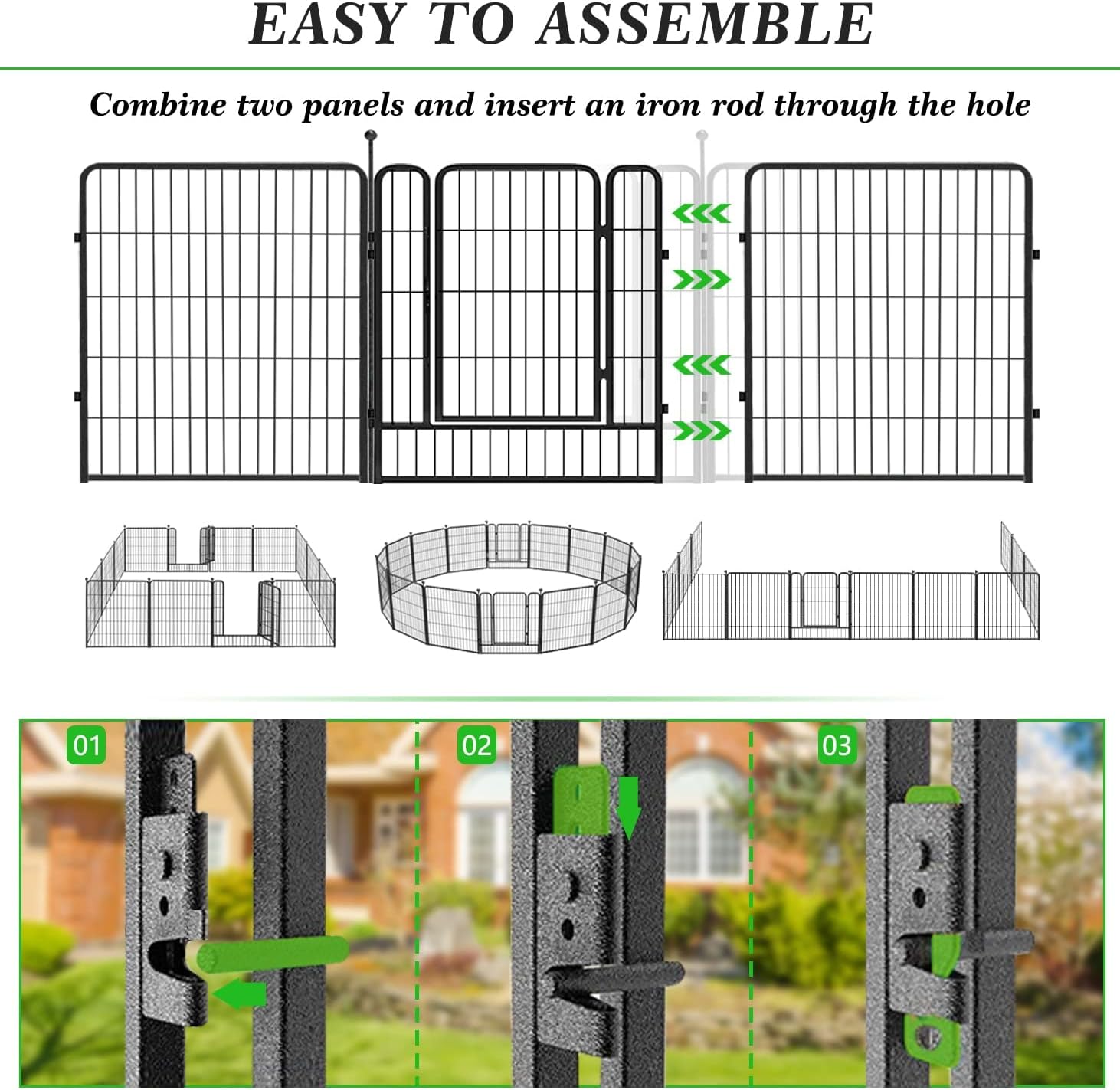 EASY TO ASSEMBLE

Combine two panels and insert an iron rod through the hole

01

02

03