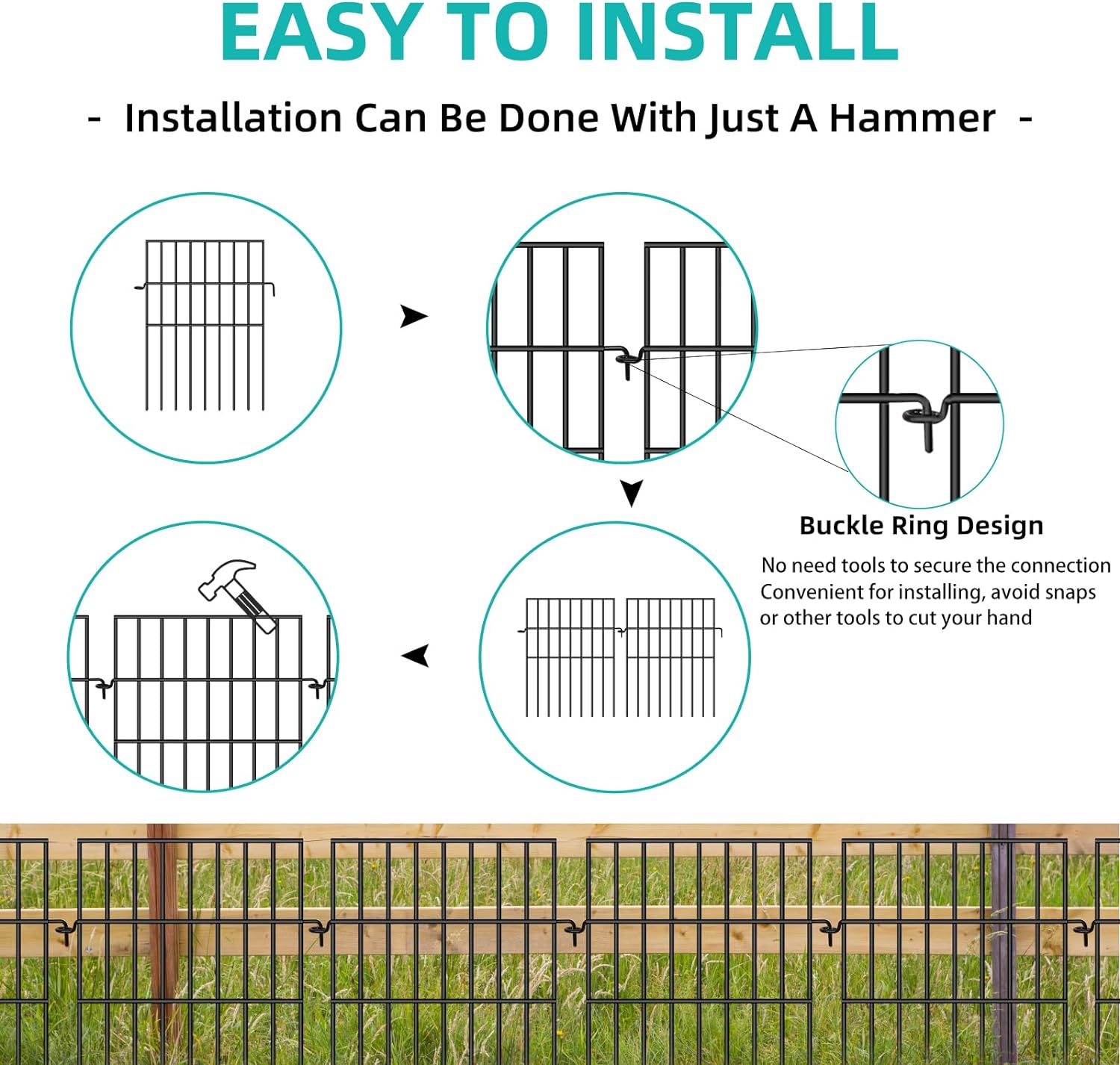 EASY TO INSTALL

- Installation Can Be Done With Just A Hammer -

Buckle Ring Design

No need tools to secure the connection
Convenient for installing, avoid snaps
or other tools to cut your hand