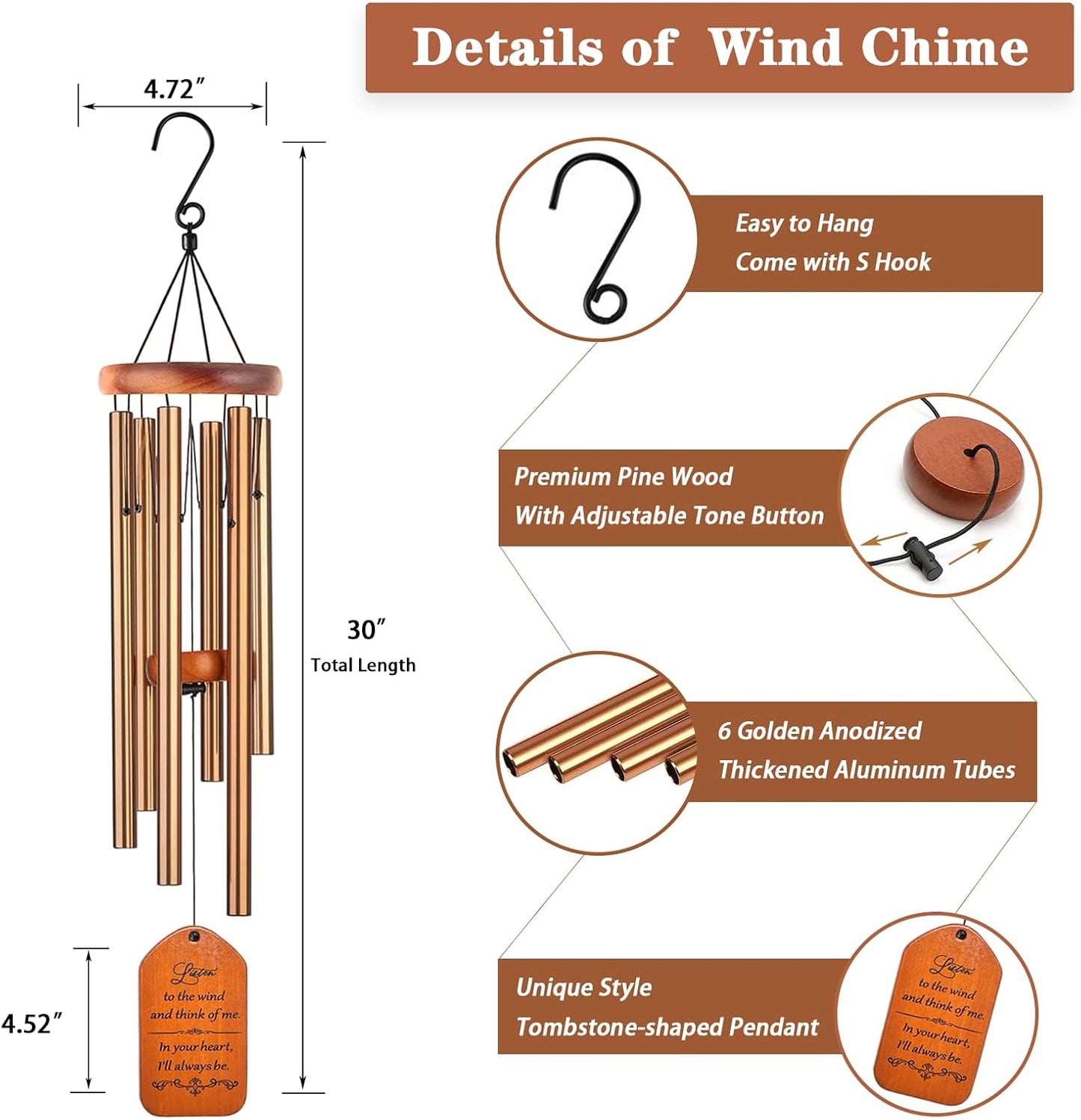 Details of Wind Chime

4.72″

30″
Total Length

4.52″

Listen
to the wind
and think of me.
In your heart,
I'll always be.

Easy to Hang
Come with S Hook

Premium Pine Wood
With Adjustable Tone Button

6 Golden Anodized
Thickened Aluminum Tubes

Unique Style
Tombstone-shaped Pendant

Listen
to the wind
and think of me.
In your heart,
I'll always be.