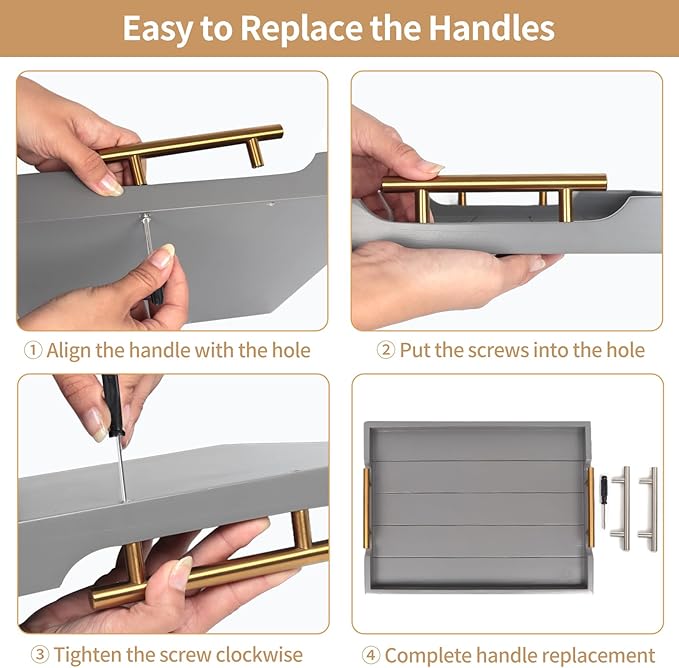 Easy to Replace the Handles

① Align the handle with the hole

② Put the screws into the hole

③ Tighten the screw clockwise

④ Complete handle replacement