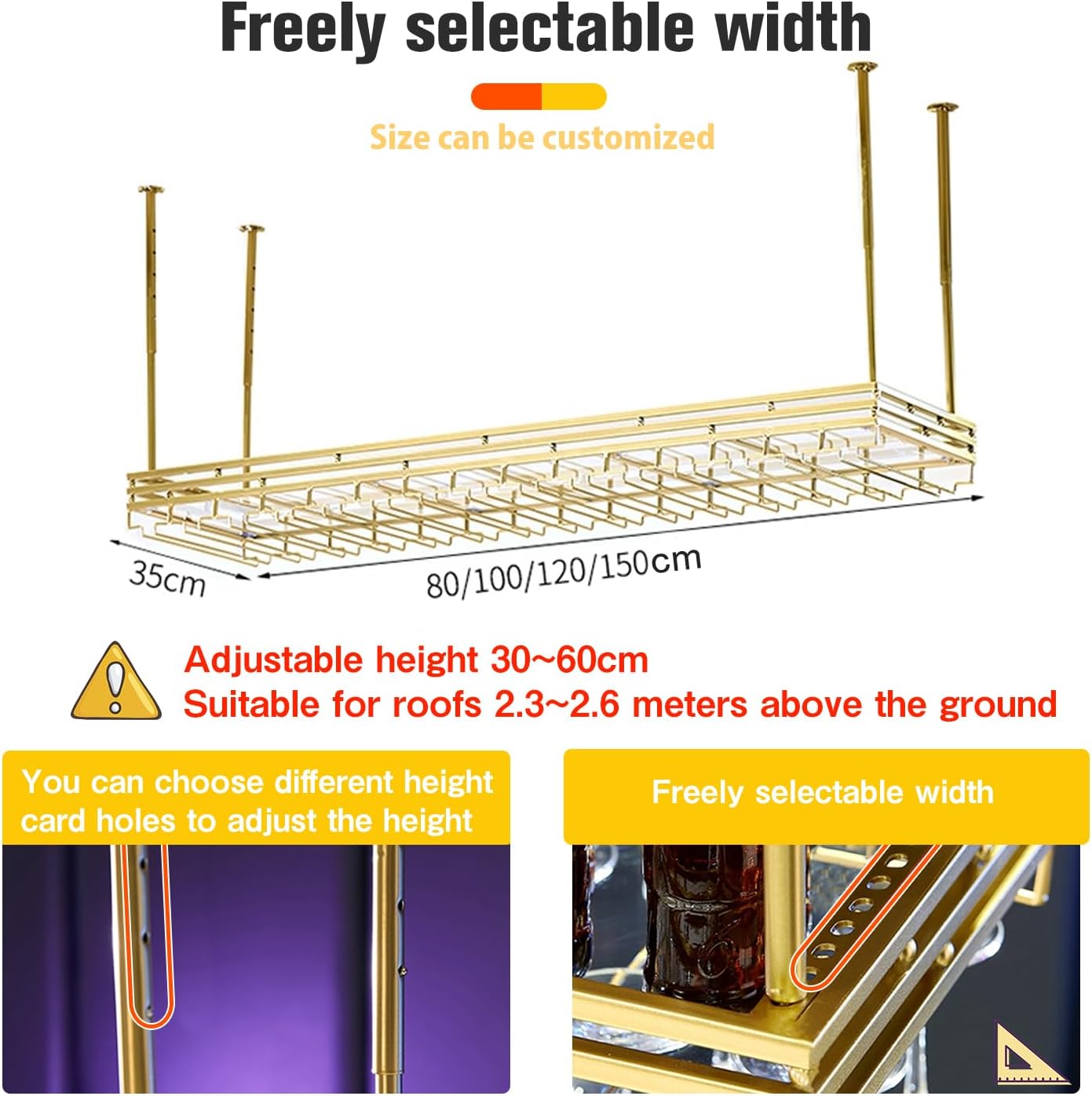 Freely selectable width

Size can be customized

35cm

80/100/120/150cm

Adjustable height 30~60cm
Suitable for roofs 2.3~2.6 meters above the ground

You can choose different height card holes to adjust the height

Freely selectable width