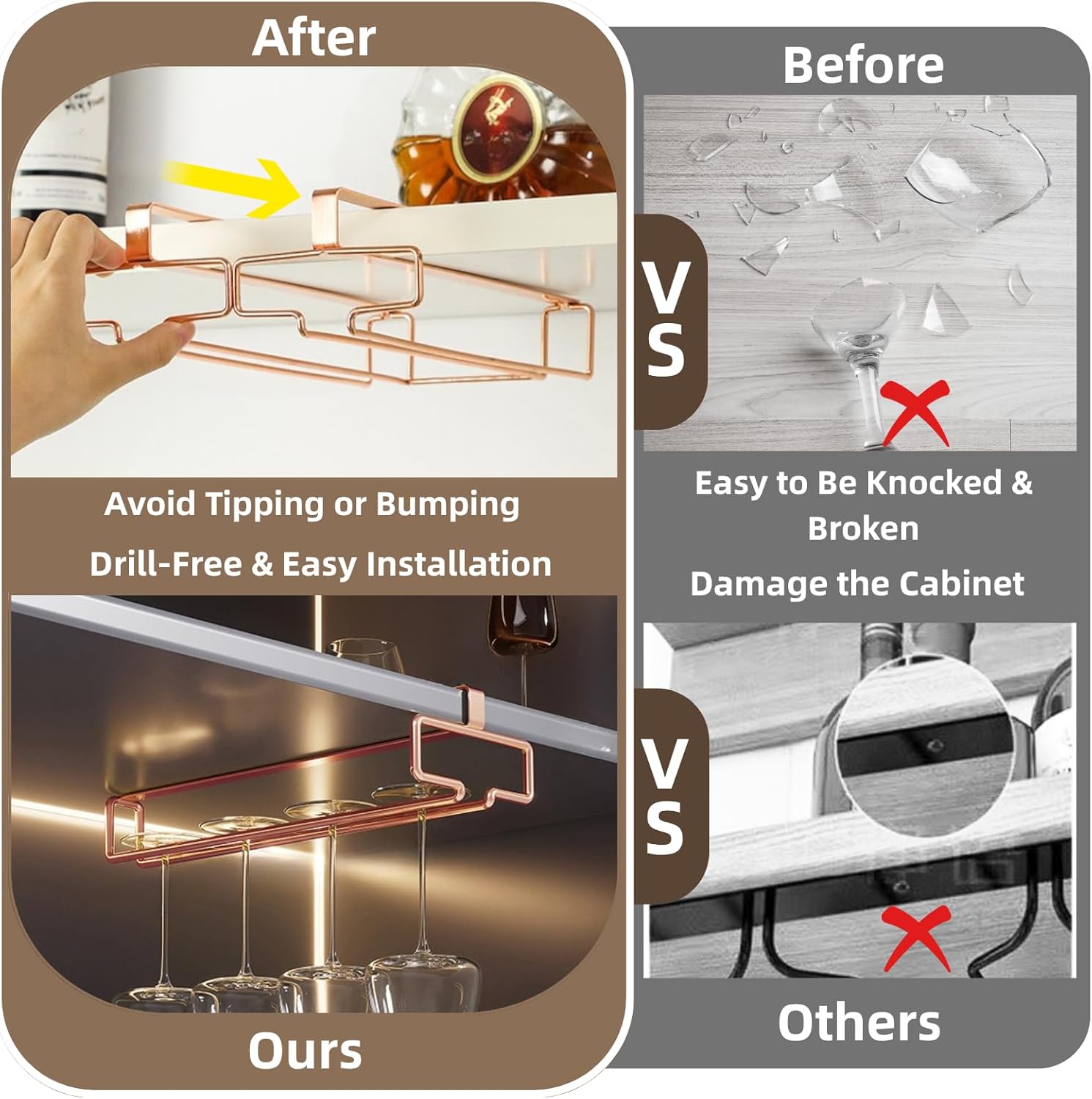 After

Avoid Tipping or Bumping

Drill-Free & Easy Installation

Ours

VS

VS

Before

Easy to Be Knocked & Broken

Damage the Cabinet

Others