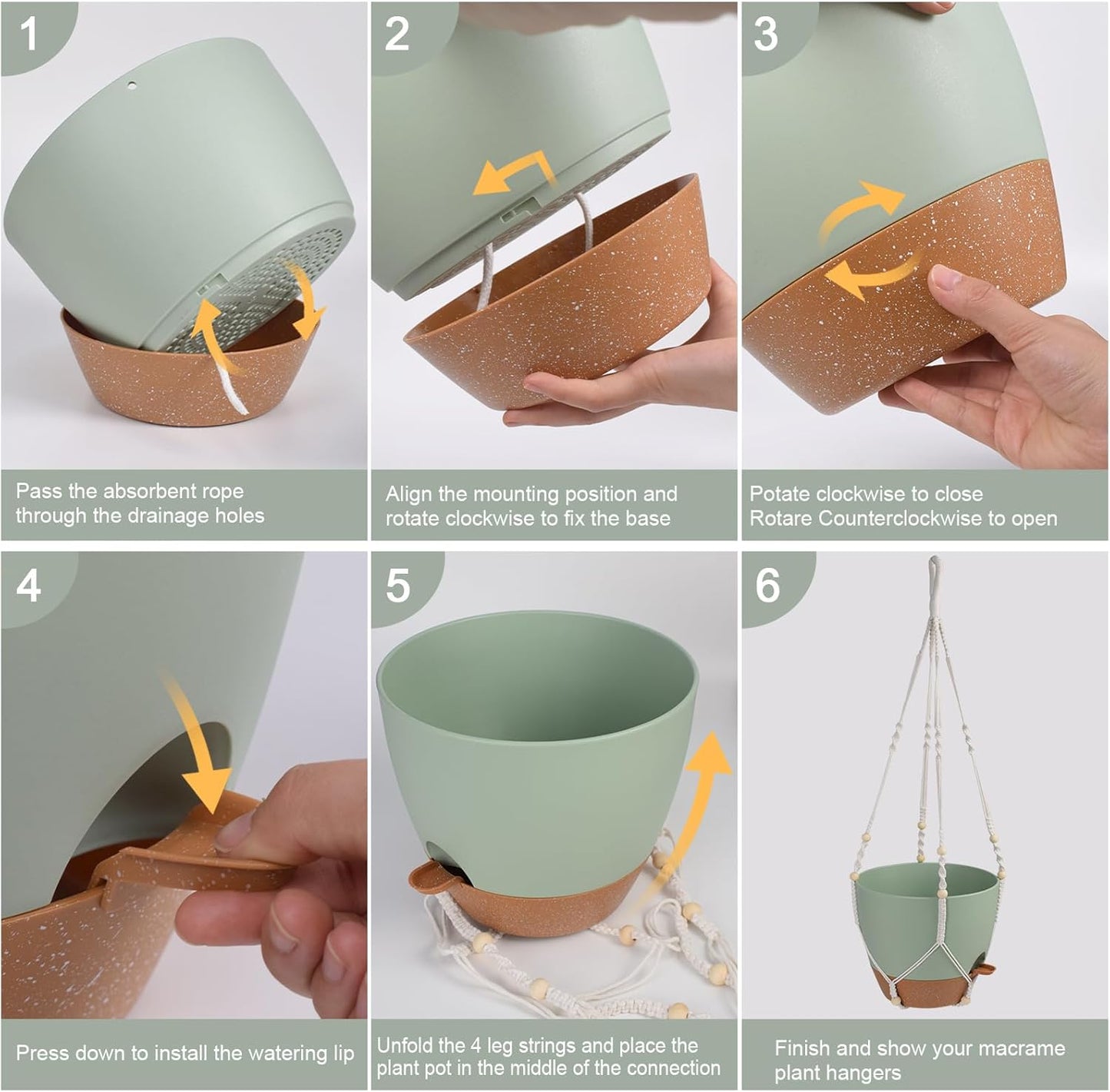 1

Pass the absorbent rope through the drainage holes

2

Align the mounting position and rotate clockwise to fix the base

3

Potate clockwise to close
Rotare Counterclockwise to open

4

Press down to install the watering lip

5

Unfold the 4 leg strings and place the plant pot in the middle of the connection

6

Finish and show your macrame plant hangers