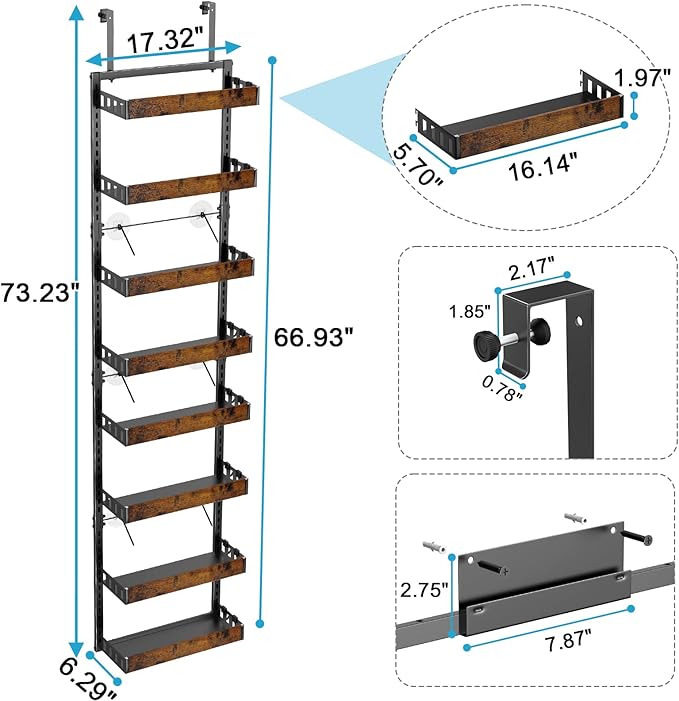 17.32"

73.23"

66.93"

6.29"

1.97"

5.70"

16.14"

2.17"

1.85"

0.78"

2.75"

7.87"