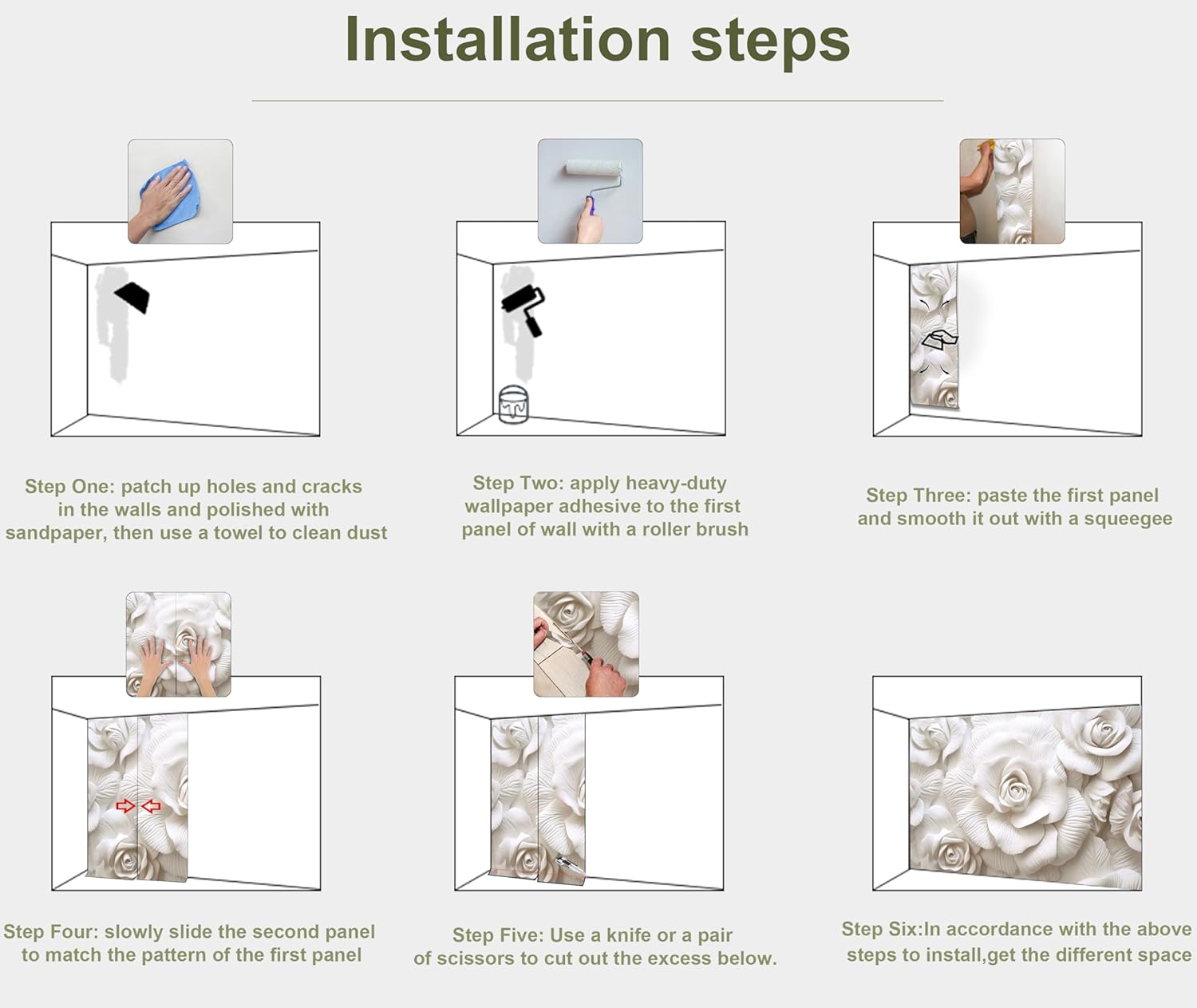 Installation steps

Step One: patch up holes and cracks in the walls and polished with sandpaper, then use a towel to clean dust

Step Two: apply heavy-duty wallpaper adhesive to the first panel of wall with a roller brush

Step Three: paste the first panel and smooth it out with a squeegee

Step Four: slowly slide the second panel to match the pattern of the first panel

Step Five: Use a knife or a pair of scissors to cut out the excess below.

Step Six:In accordance with the above steps to install,get the different space