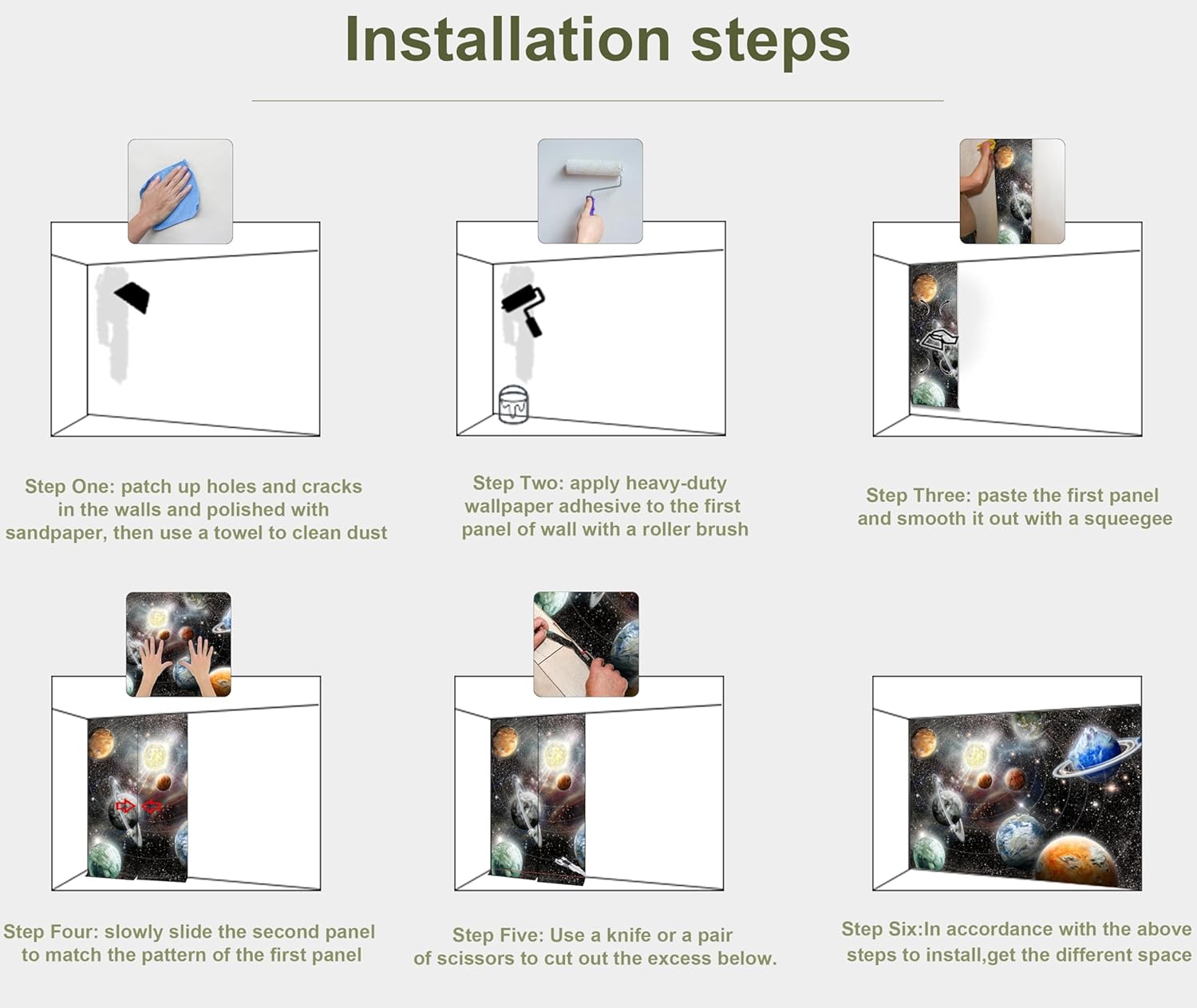 Installation steps

Step One: patch up holes and cracks in the walls and polished with sandpaper, then use a towel to clean dust

Step Two: apply heavy-duty wallpaper adhesive to the first panel of wall with a roller brush

Step Three: paste the first panel and smooth it out with a squeegee

Step Four: slowly slide the second panel to match the pattern of the first panel

Step Five: Use a knife or a pair of scissors to cut out the excess below.

Step Six:In accordance with the above steps to install,get the different space