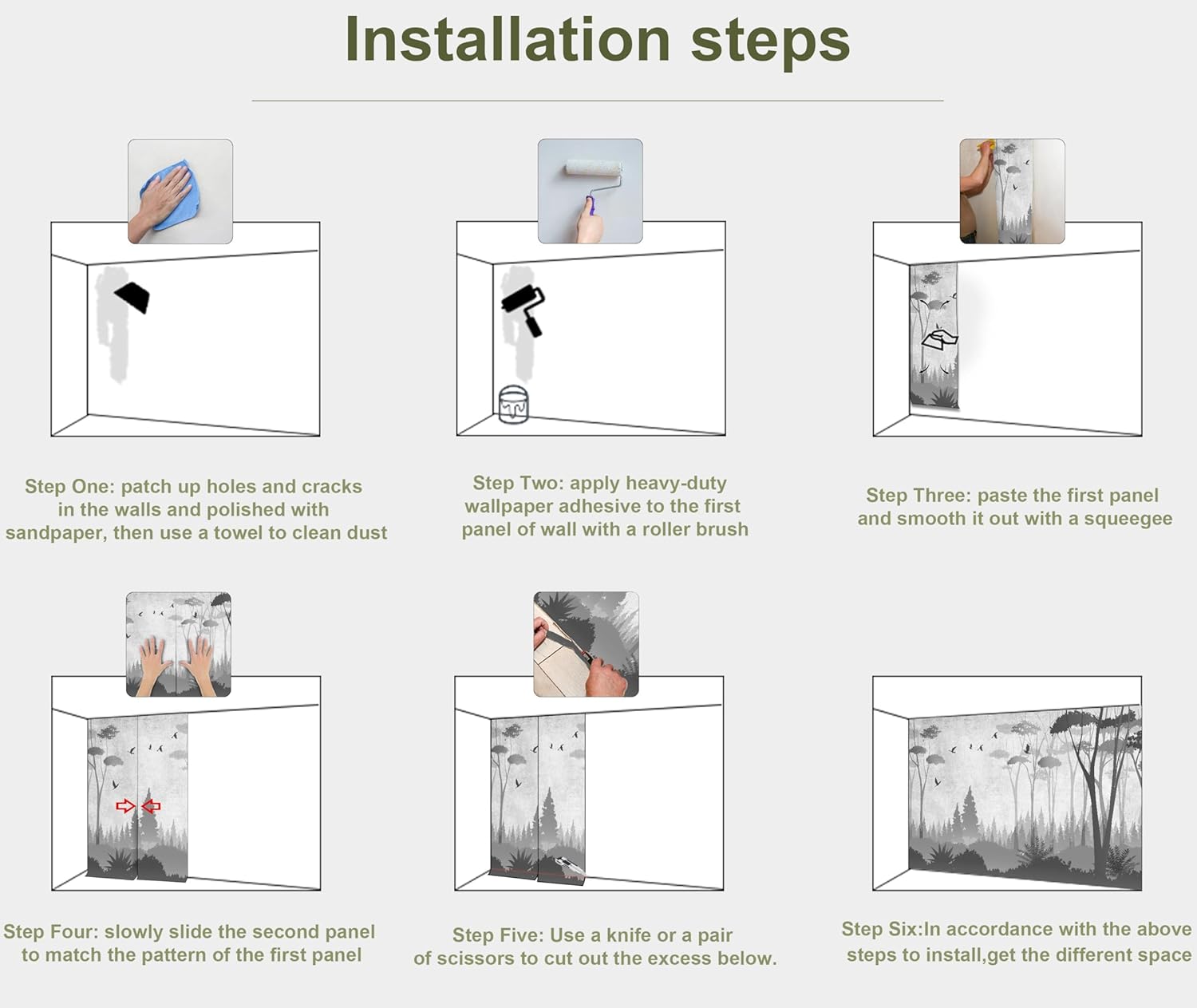 Installation steps

Step One: patch up holes and cracks in the walls and polished with sandpaper, then use a towel to clean dust

Step Two: apply heavy-duty wallpaper adhesive to the first panel of wall with a roller brush

Step Three: paste the first panel and smooth it out with a squeegee

Step Four: slowly slide the second panel to match the pattern of the first panel

Step Five: Use a knife or a pair of scissors to cut out the excess below.

Step Six:In accordance with the above steps to install,get the different space