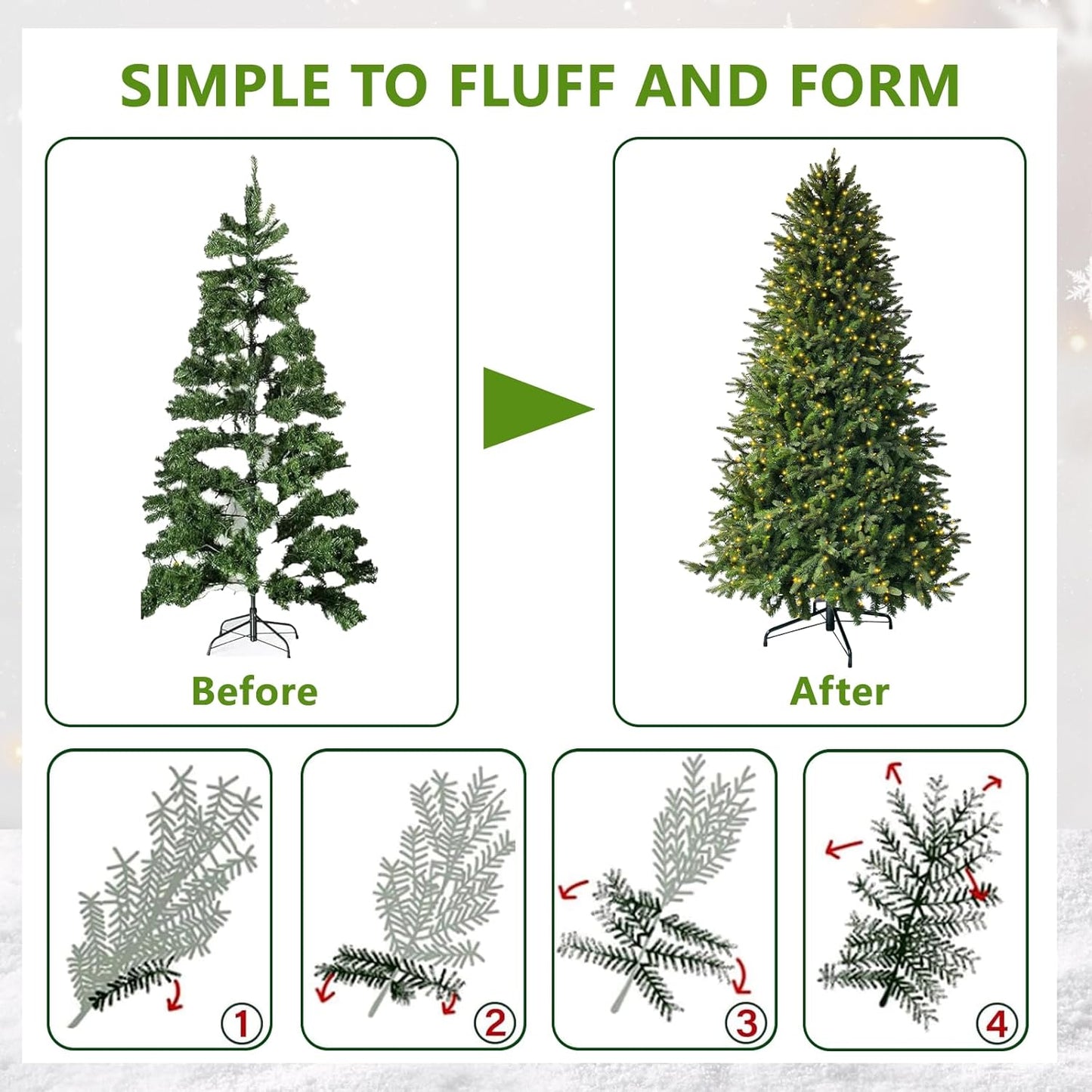 SIMPLE TO FLUFF AND FORM

Before

After

1

2

3

4