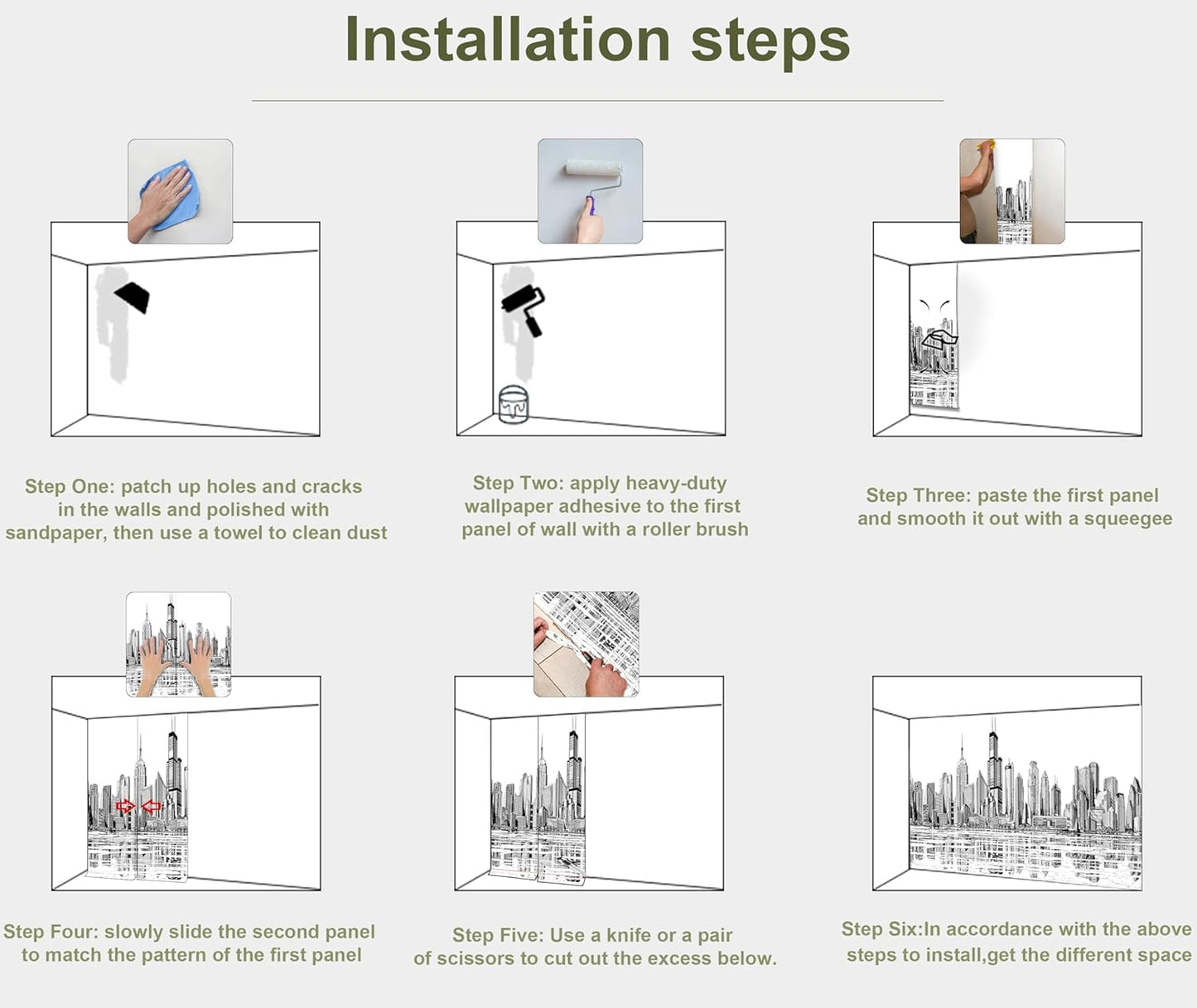 Installation steps

Step One: patch up holes and cracks in the walls and polished with sandpaper, then use a towel to clean dust

Step Two: apply heavy-duty wallpaper adhesive to the first panel of wall with a roller brush

Step Three: paste the first panel and smooth it out with a squeegee

Step Four: slowly slide the second panel to match the pattern of the first panel

Step Five: Use a knife or a pair of scissors to cut out the excess below.

Step Six:In accordance with the above steps to install,get the different space