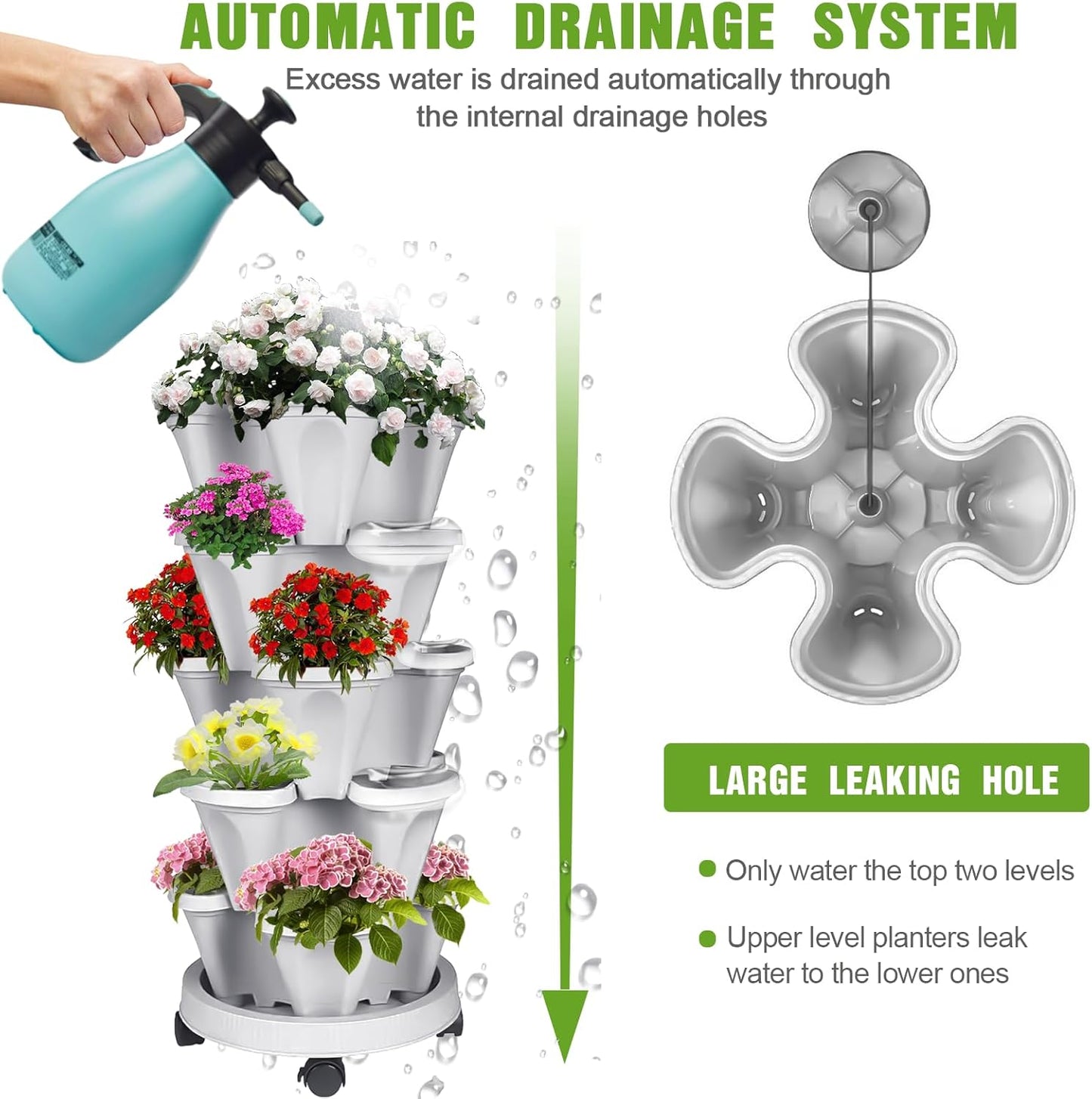 AUTOMATIC DRAINAGE SYSTEM

Excess water is drained automatically through the internal drainage holes

LARGE LEAKING HOLE

Only water the top two levels

Upper level planters leak water to the lower ones