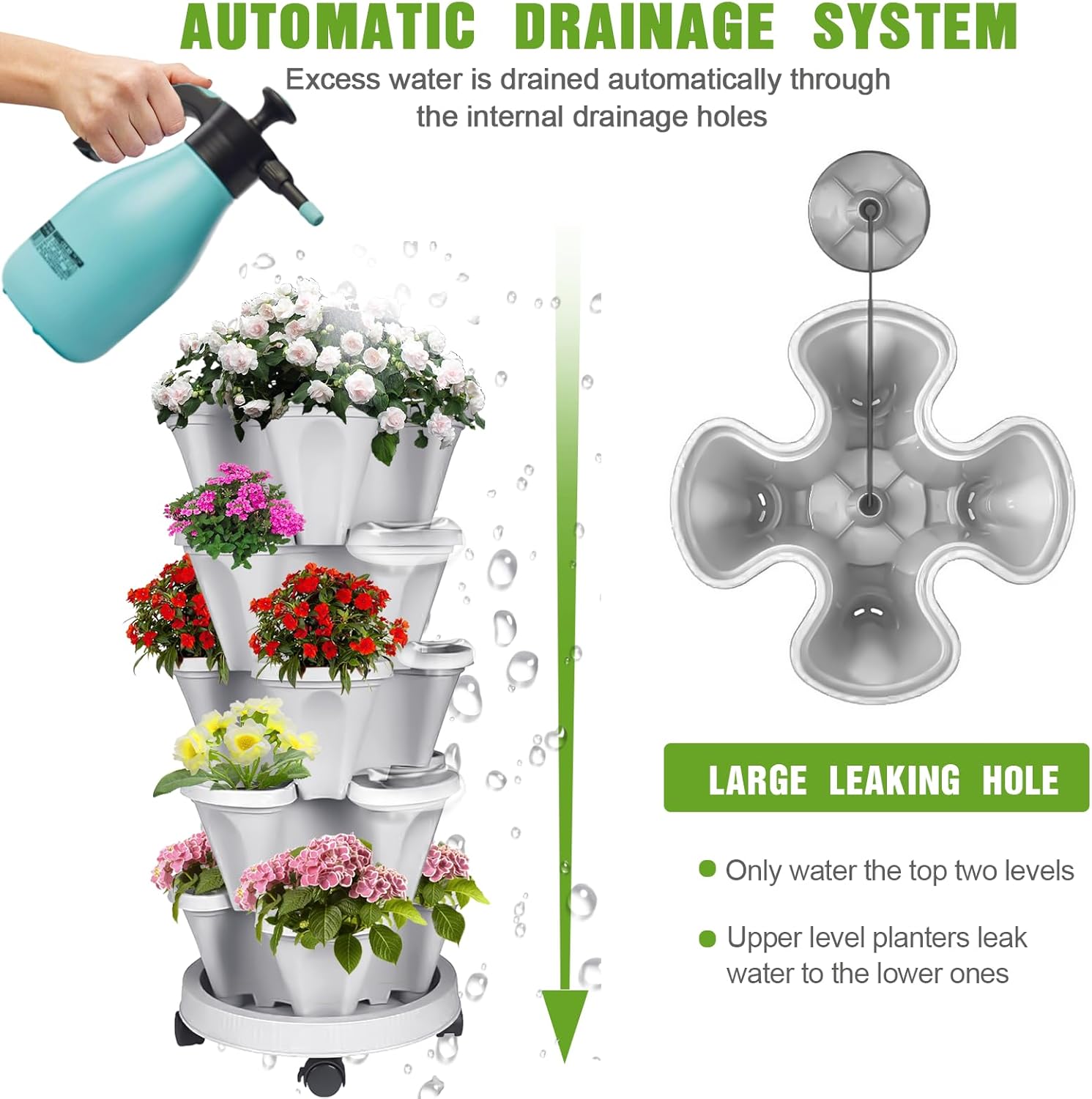 AUTOMATIC DRAINAGE SYSTEM

Excess water is drained automatically through the internal drainage holes

LARGE LEAKING HOLE

Only water the top two levels

Upper level planters leak water to the lower ones