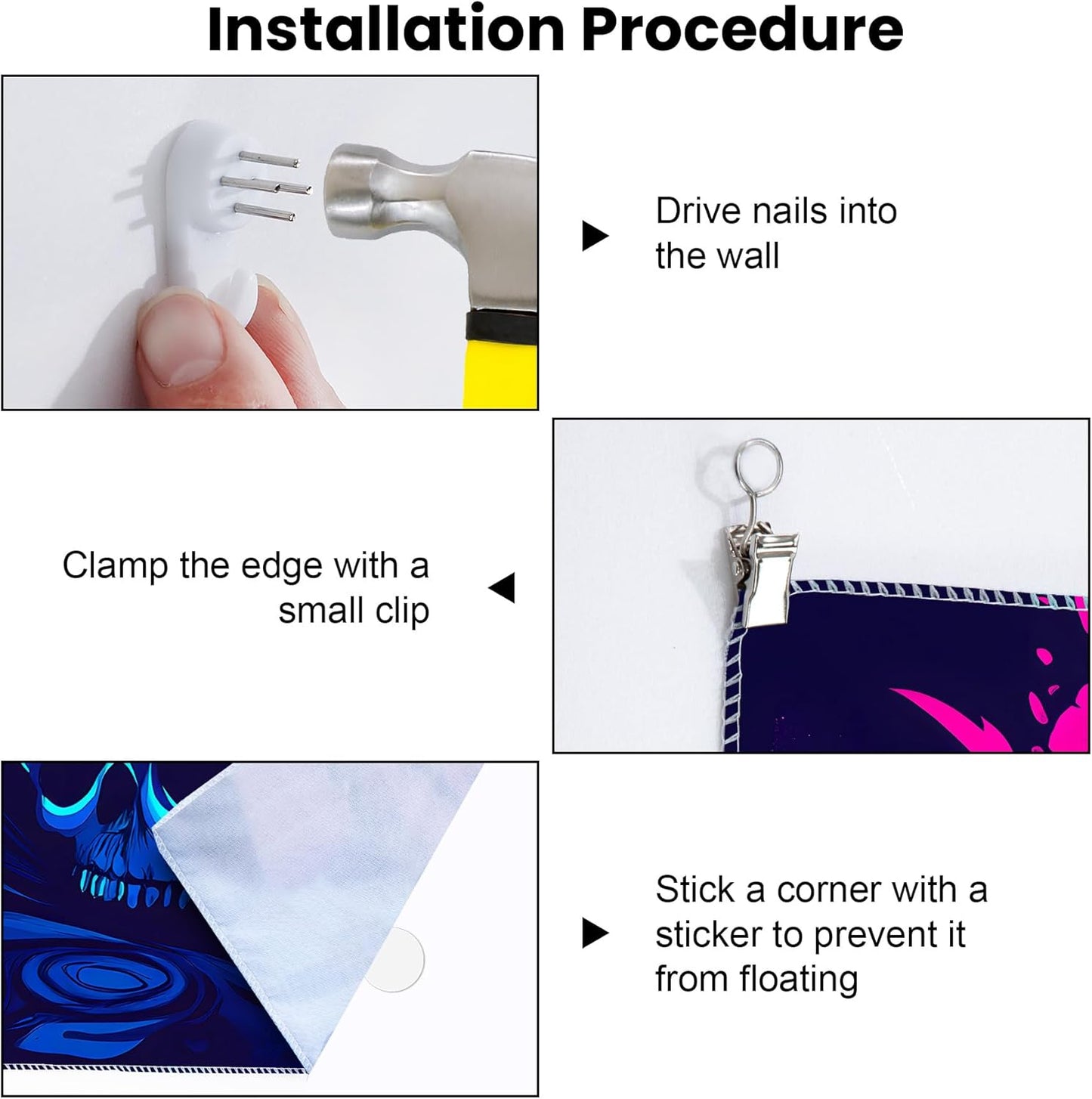 Installation Procedure

Drive nails into the wall

Clamp the edge with a small clip

Stick a corner with a sticker to prevent it from floating