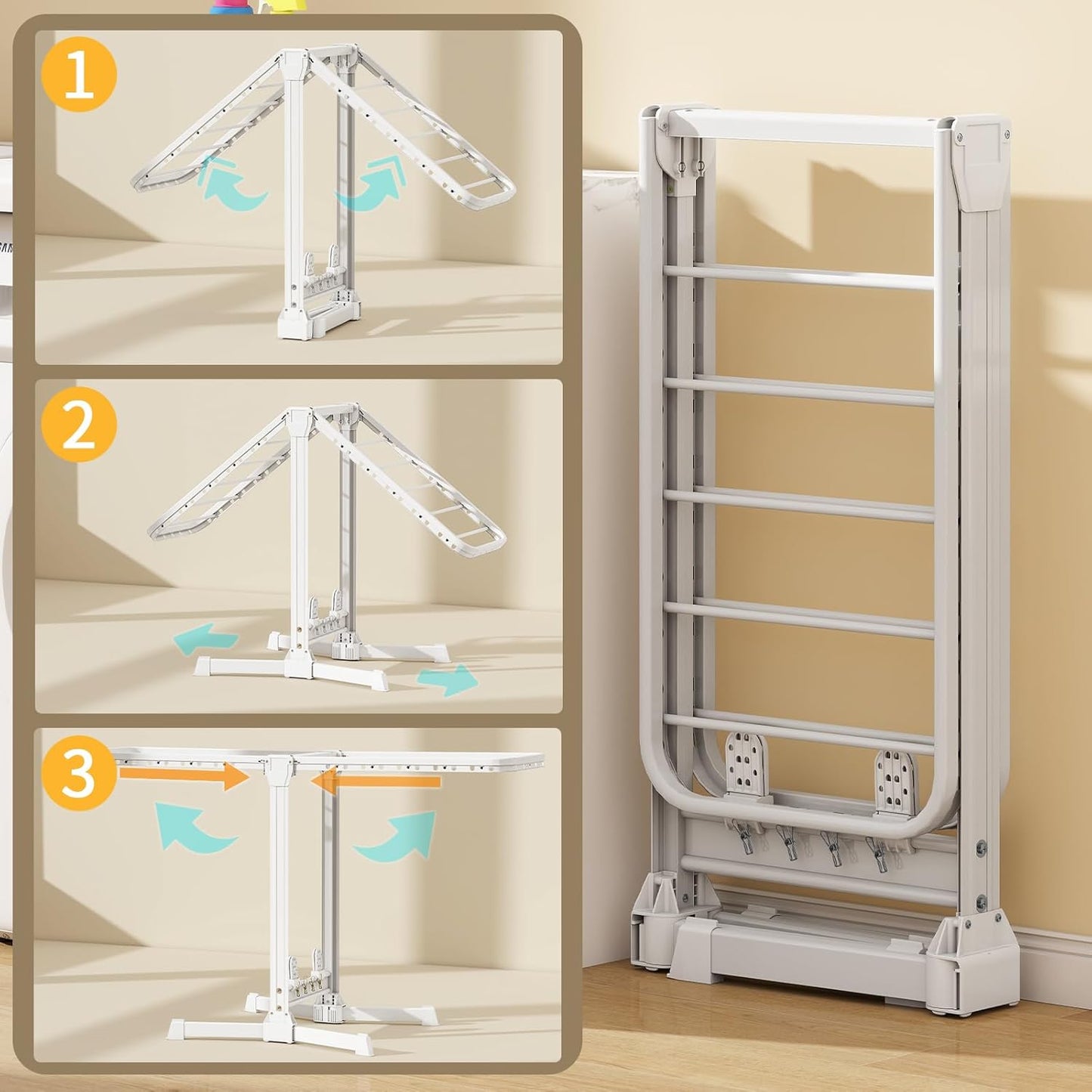 1

2

3