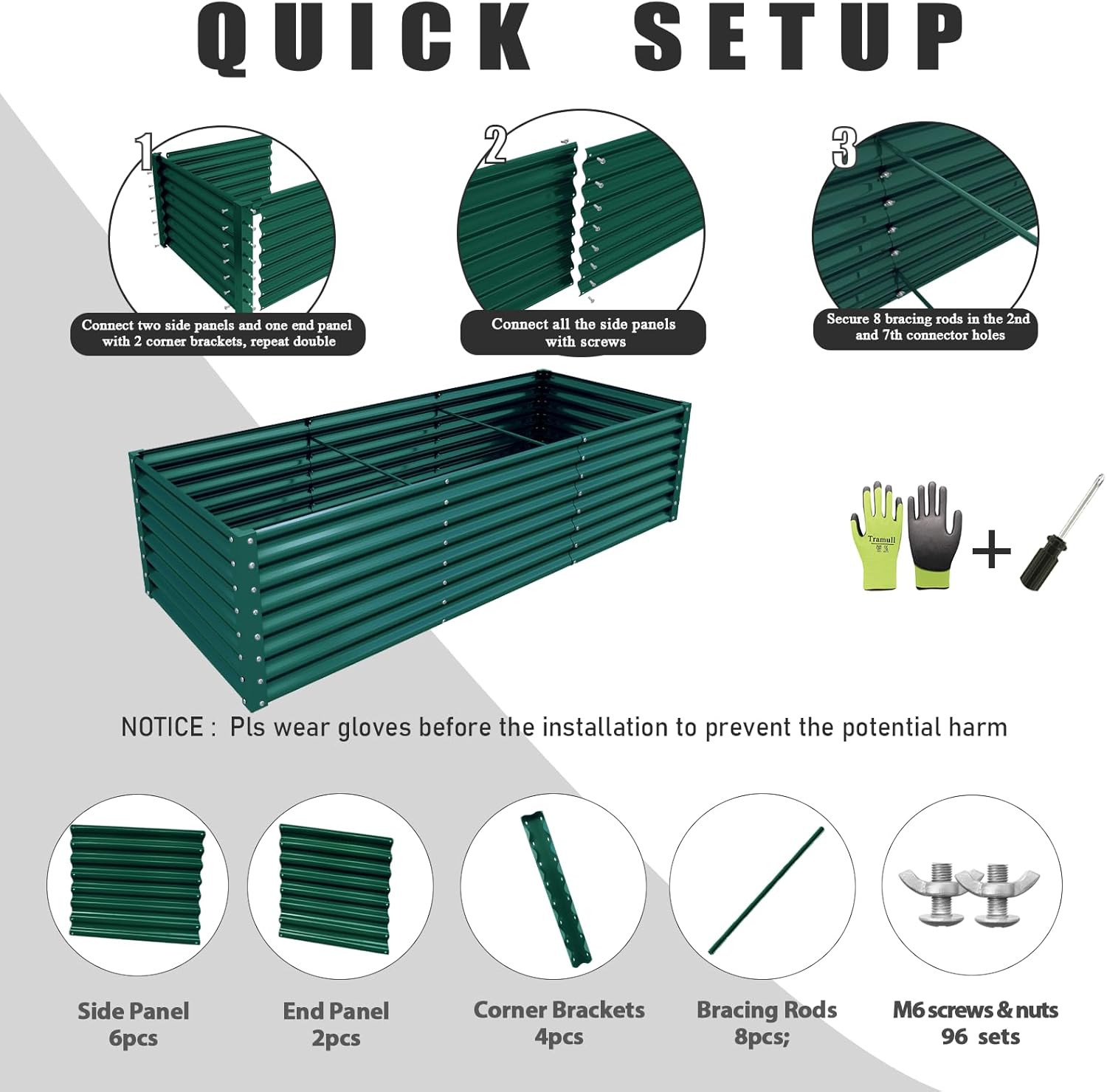 QUICK SETUP

1
Connect two side panels and one end panel with 2 corner brackets, repeat double

2
Connect all the side panels with screws

3
Secure 8 bracing rods in the 2nd and 7th connector holes

Tramull

+

NOTICE : Pls wear gloves before the installation to prevent the potential harm

Side Panel
6pcs

End Panel
2pcs

Corner Brackets
4pcs

Bracing Rods
8pcs;

M6 screws & nuts
96 sets