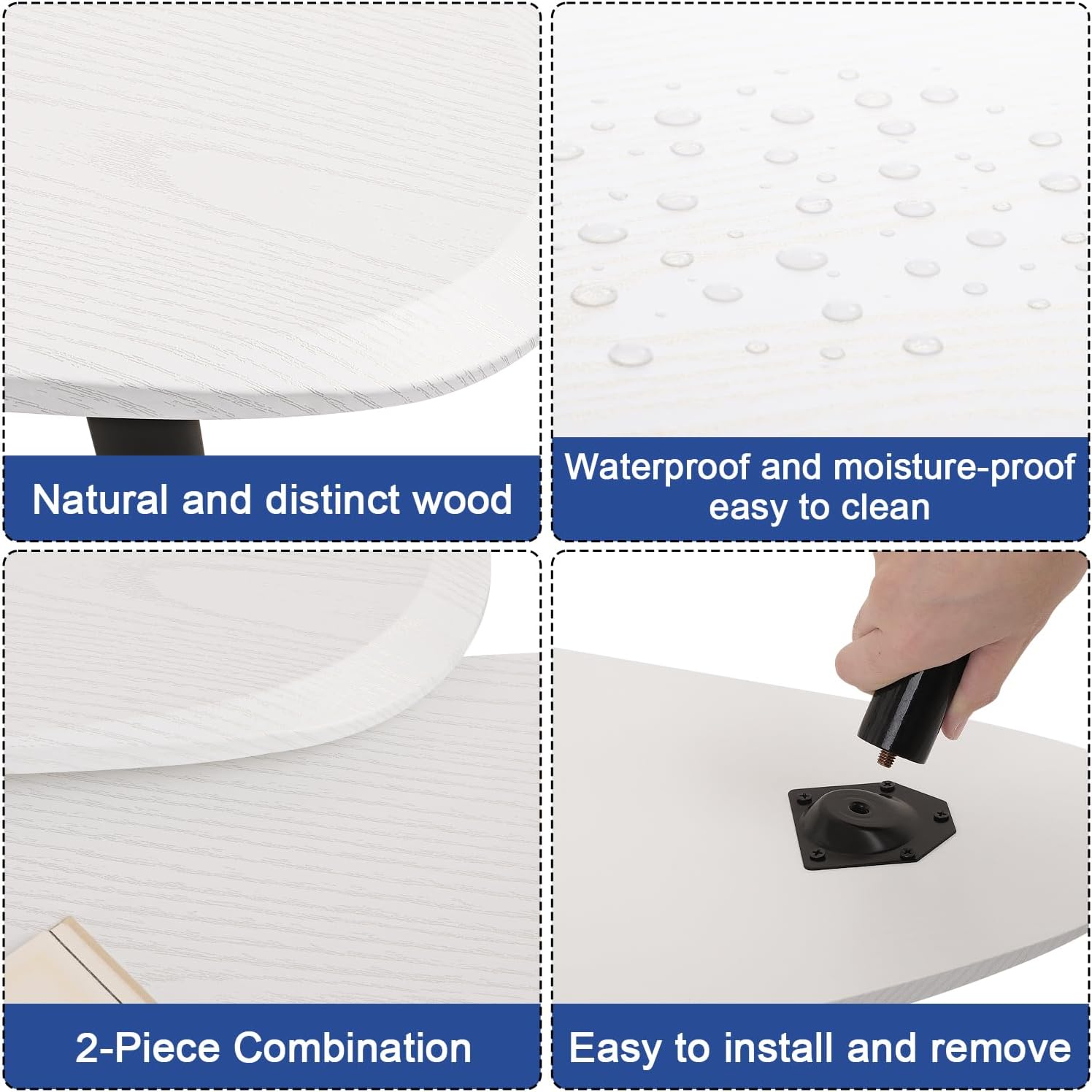 Natural and distinct wood

Waterproof and moisture-proof easy to clean

2-Piece Combination

Easy to install and remove