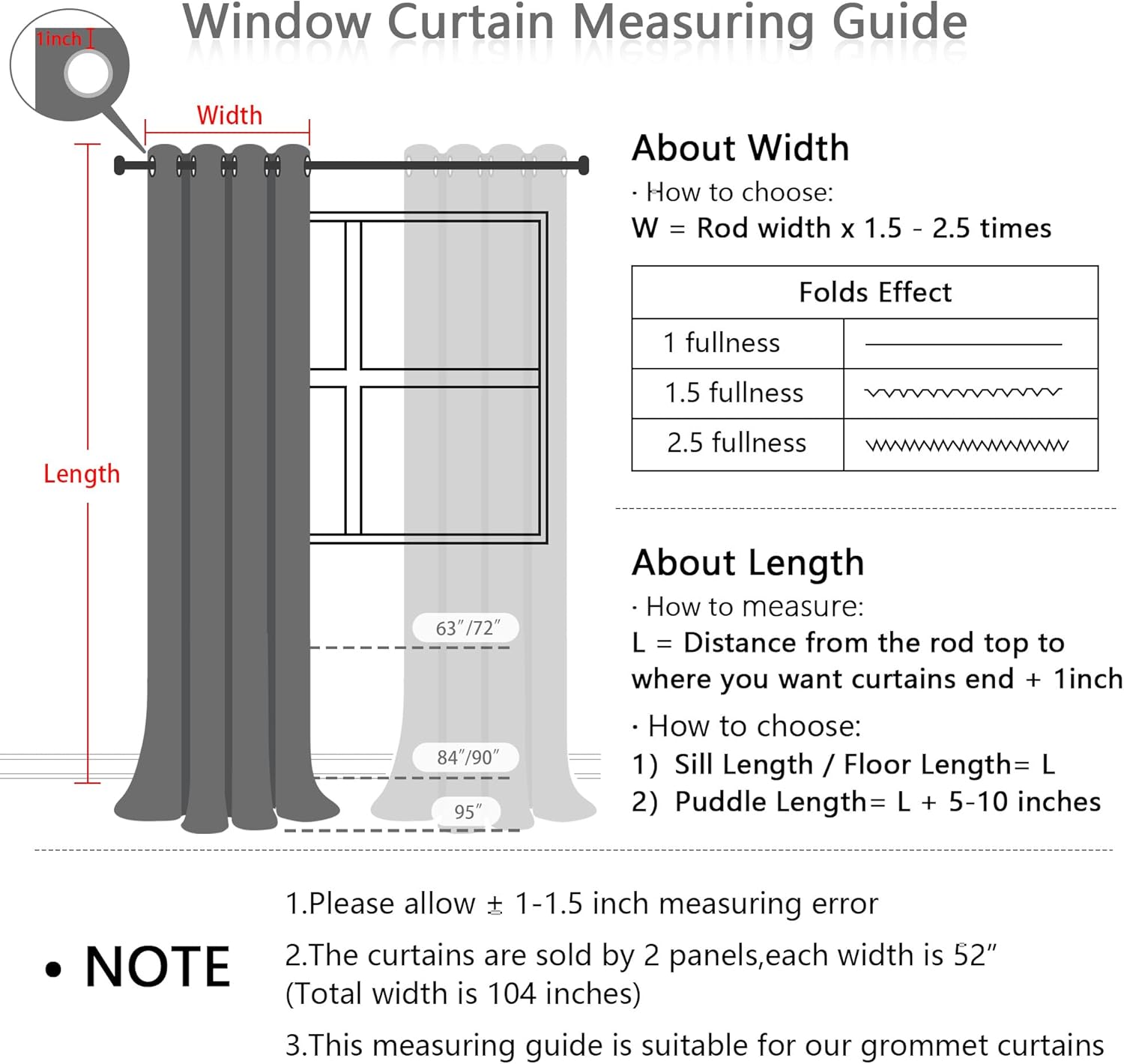 Window Curtain Measuring Guide

1inch

Width

Length

63″/72″

84″/90″

95″

About Width

· How to choose:

W = Rod width x 1.5 - 2.5 times

| Folds Effect | |
|---|---|
| 1 fullness | |
| 1.5 fullness | |
| 2.5 fullness | |

About Length

· How to measure:

L = Distance from the rod top to where you want curtains end + 1inch

· How to choose:

1) Sill Length / Floor Length= L

2) Puddle Length= L + 5-10 inches

• NOTE

1.Please allow ± 1-1.5 inch measuring error

2.The curtains are sold by 2 panels,each width is 52″ (Total width is 104 inches)

3.This measuring guide is suitable for our grommet curtains