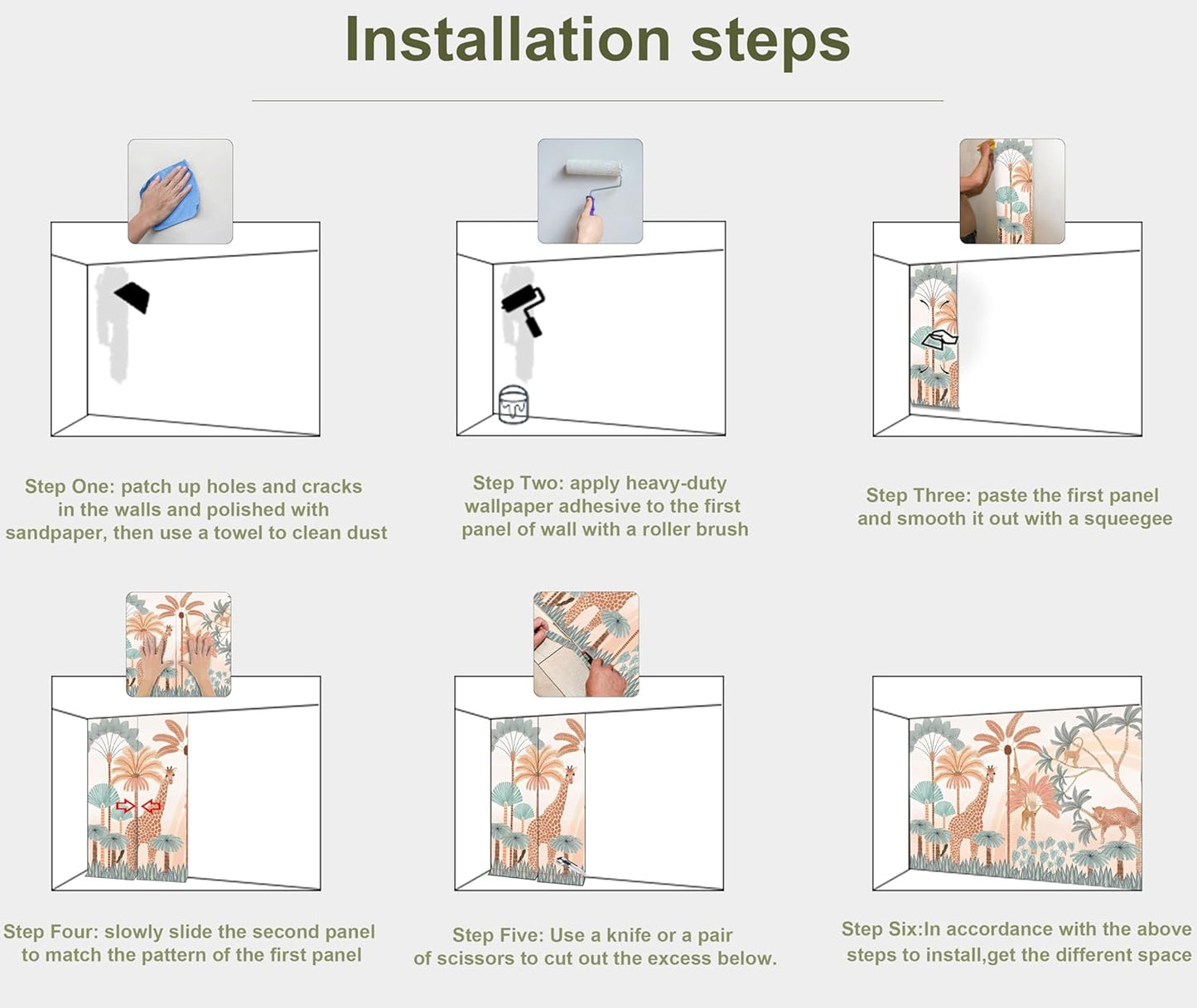 Installation steps

Step One: patch up holes and cracks in the walls and polished with sandpaper, then use a towel to clean dust

Step Two: apply heavy-duty wallpaper adhesive to the first panel of wall with a roller brush

Step Three: paste the first panel and smooth it out with a squeegee

Step Four: slowly slide the second panel to match the pattern of the first panel

Step Five: Use a knife or a pair of scissors to cut out the excess below.

Step Six:In accordance with the above steps to install,get the different space