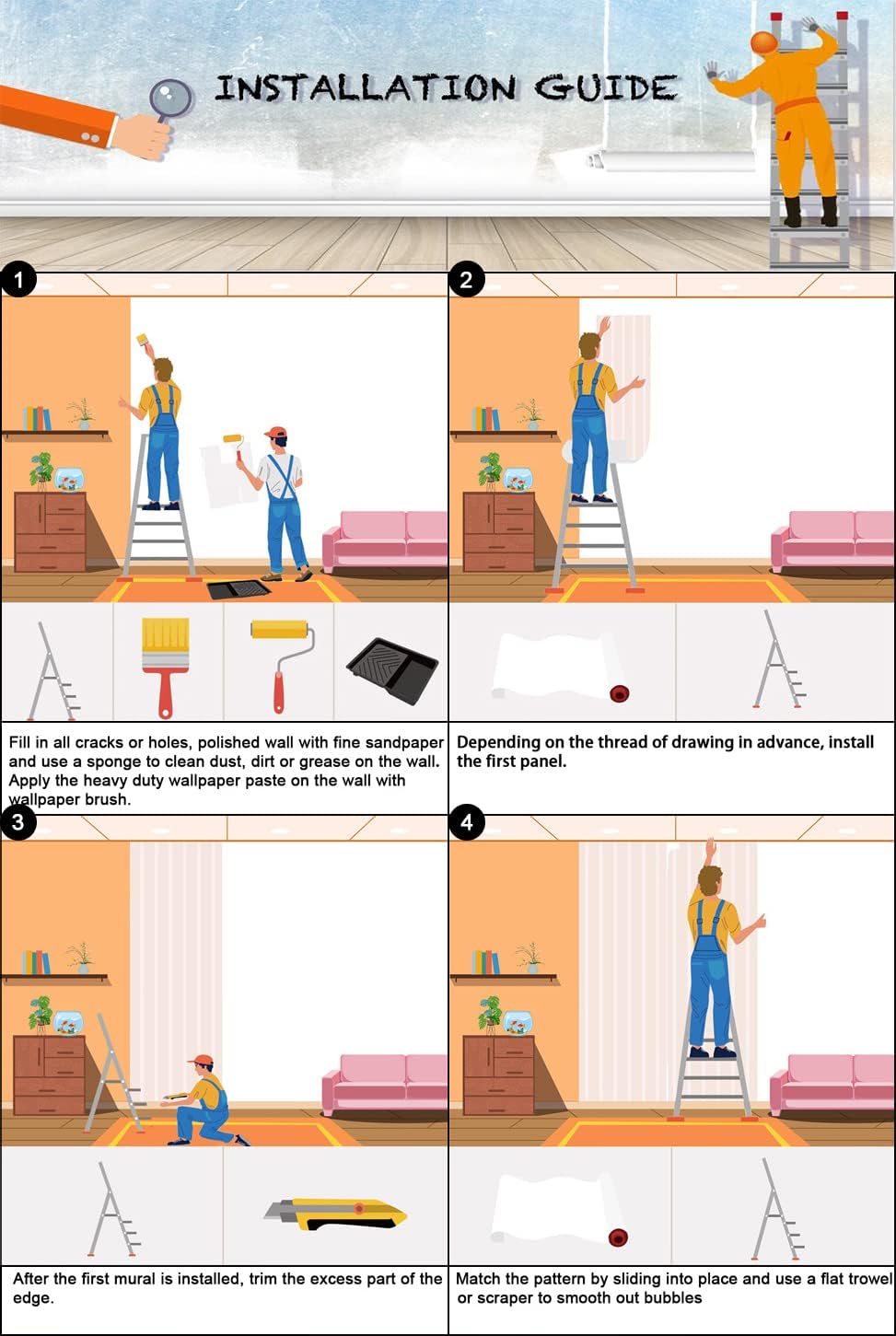 INSTALLATION GUIDE

1

Fill in all cracks or holes, polished wall with fine sandpaper and use a sponge to clean dust, dirt or grease on the wall. Apply the heavy duty wallpaper paste on the wall with wallpaper brush.

2

Depending on the thread of drawing in advance, install the first panel.

3

After the first mural is installed, trim the excess part of the edge.

4

Match the pattern by sliding into place and use a flat trowel or scraper to smooth out bubbles