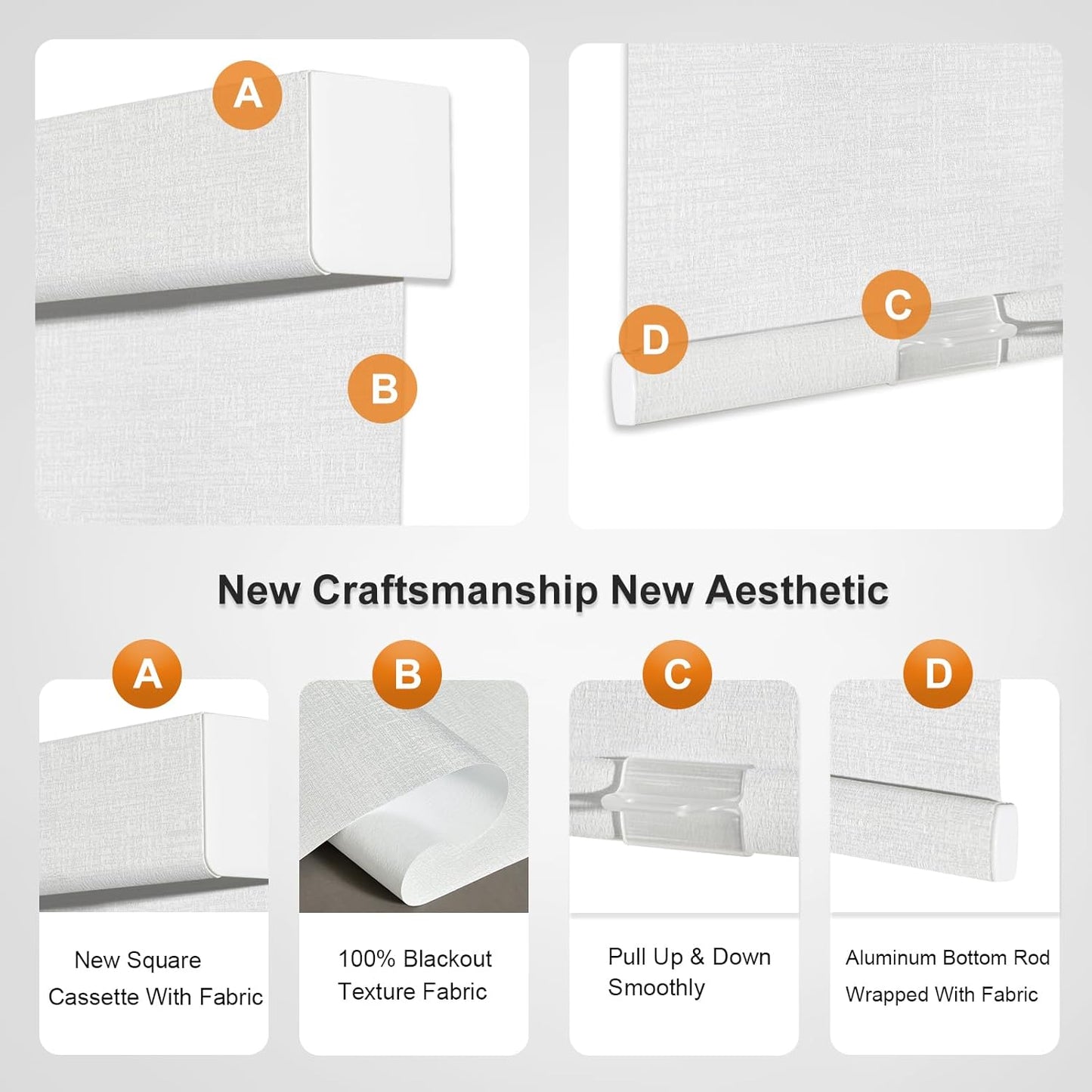 A

B

D

C

New Craftsmanship New Aesthetic

A

New Square Cassette With Fabric

B

100% Blackout Texture Fabric

C

Pull Up & Down Smoothly

D

Aluminum Bottom Rod Wrapped With Fabric