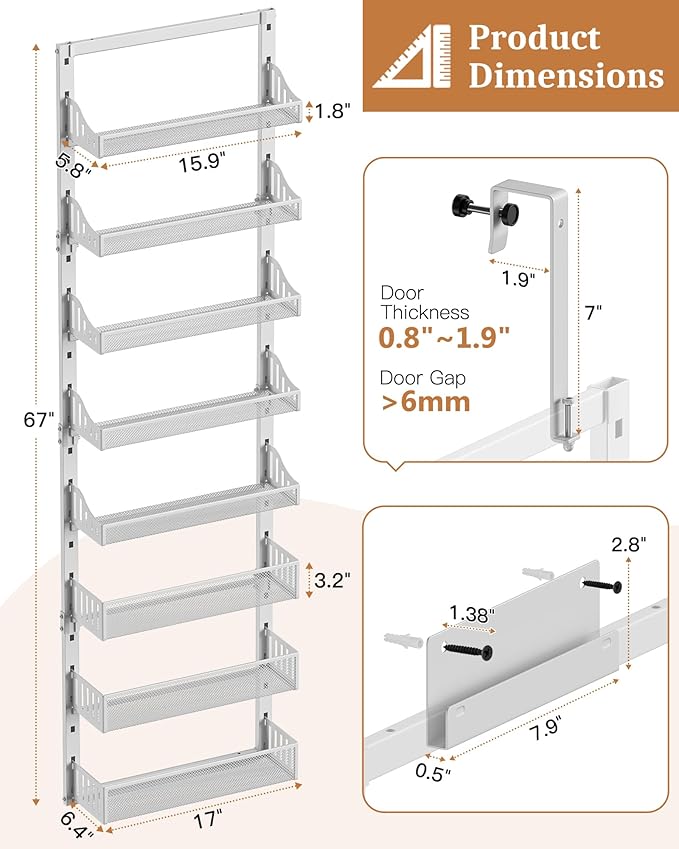 Product Dimensions

1.8"
5.8"
15.9"
67"
3.2"
6.4"
17"

1.9"
7"
Door Thickness
0.8"~1.9"
Door Gap
>6mm

2.8"
1.38"
7.9"
0.5"