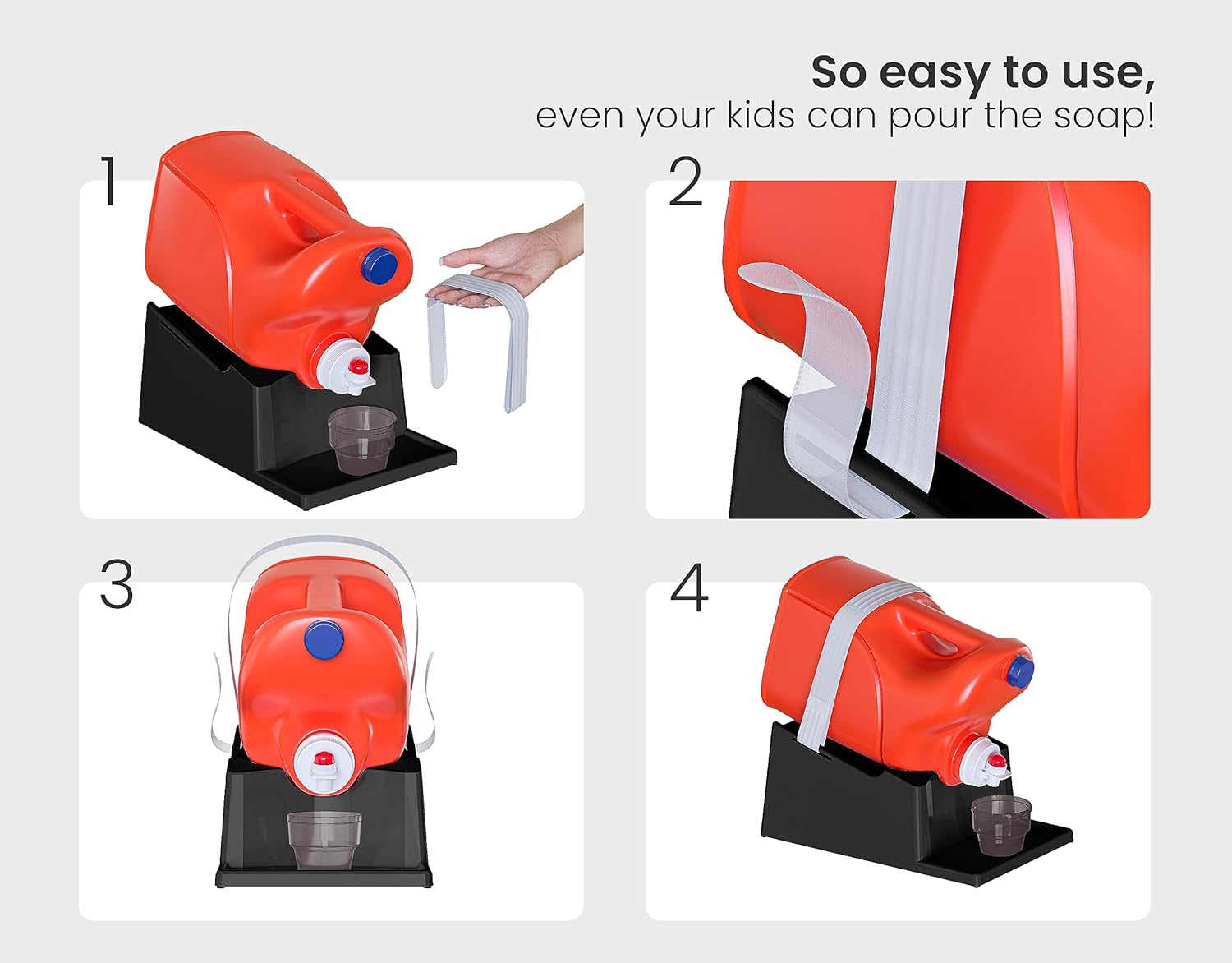 So easy to use,
even your kids can pour the soap!

1

2

3

4