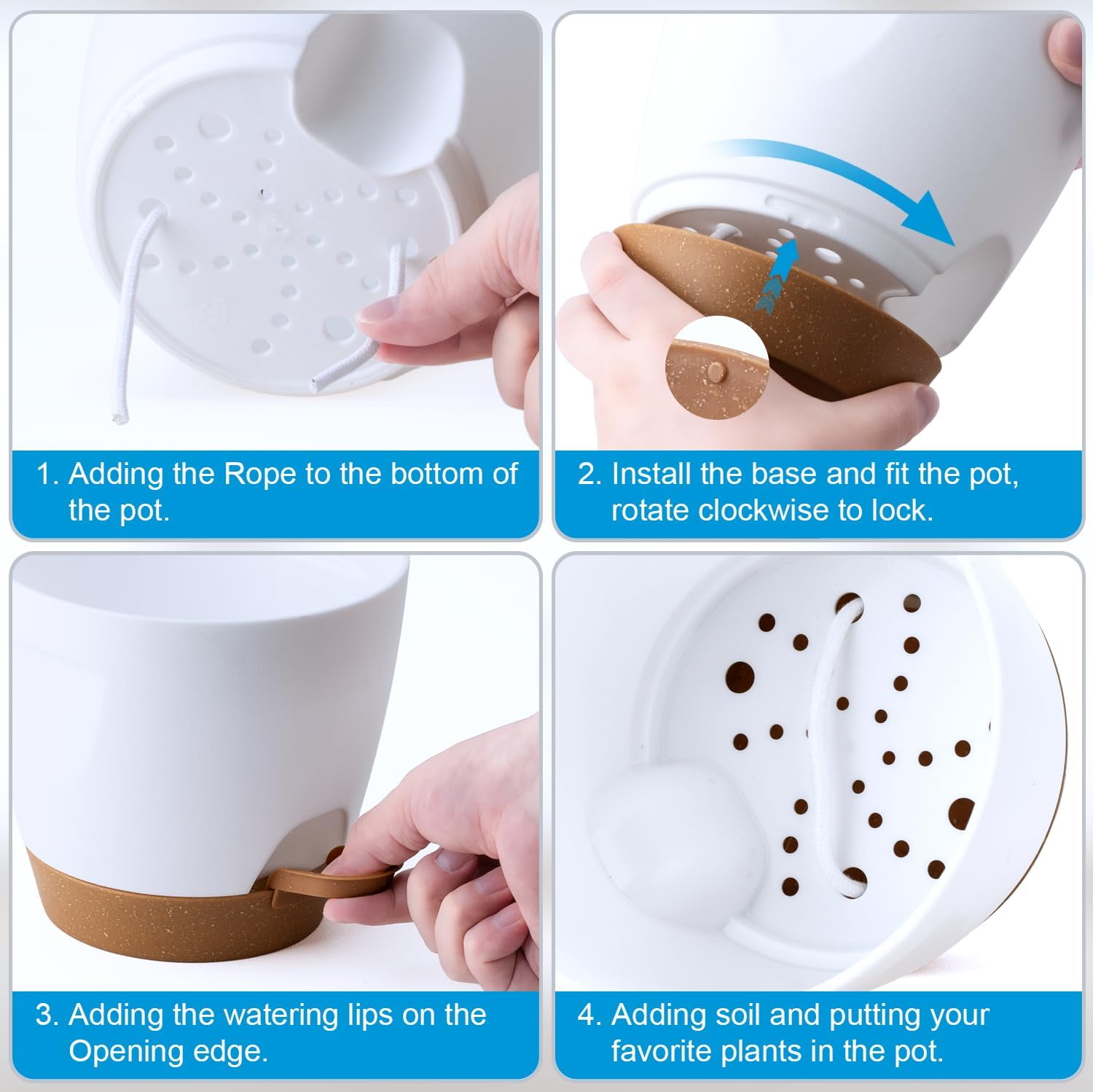 1. Adding the Rope to the bottom of the pot.

2. Install the base and fit the pot, rotate clockwise to lock.

3. Adding the watering lips on the Opening edge.

4. Adding soil and putting your favorite plants in the pot.