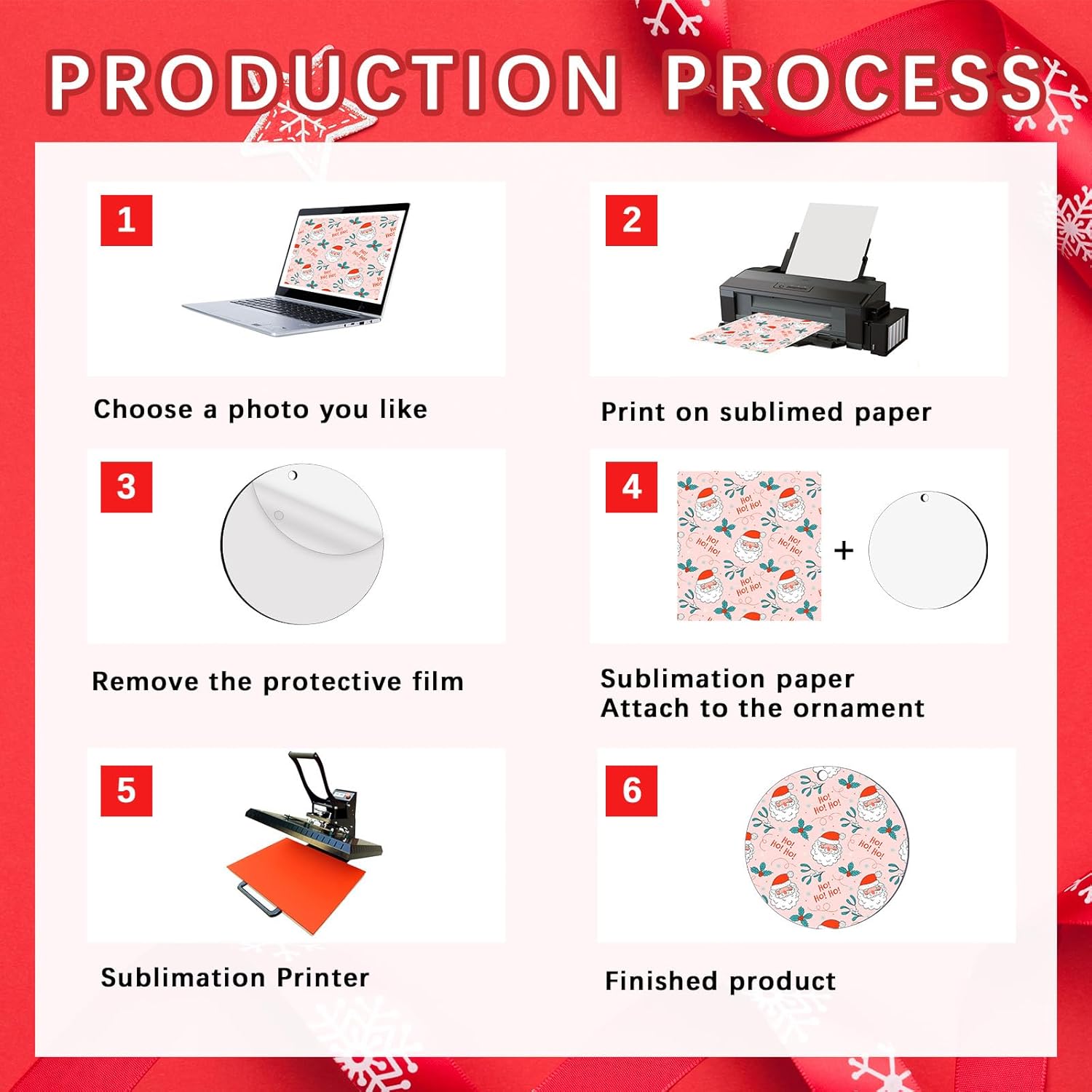 PRODUCTION PROCESS

1

Choose a photo you like

2

Print on sublimed paper

3

Remove the protective film

4

+

Sublimation paper
Attach to the ornament

5

Sublimation Printer

6

Finished product