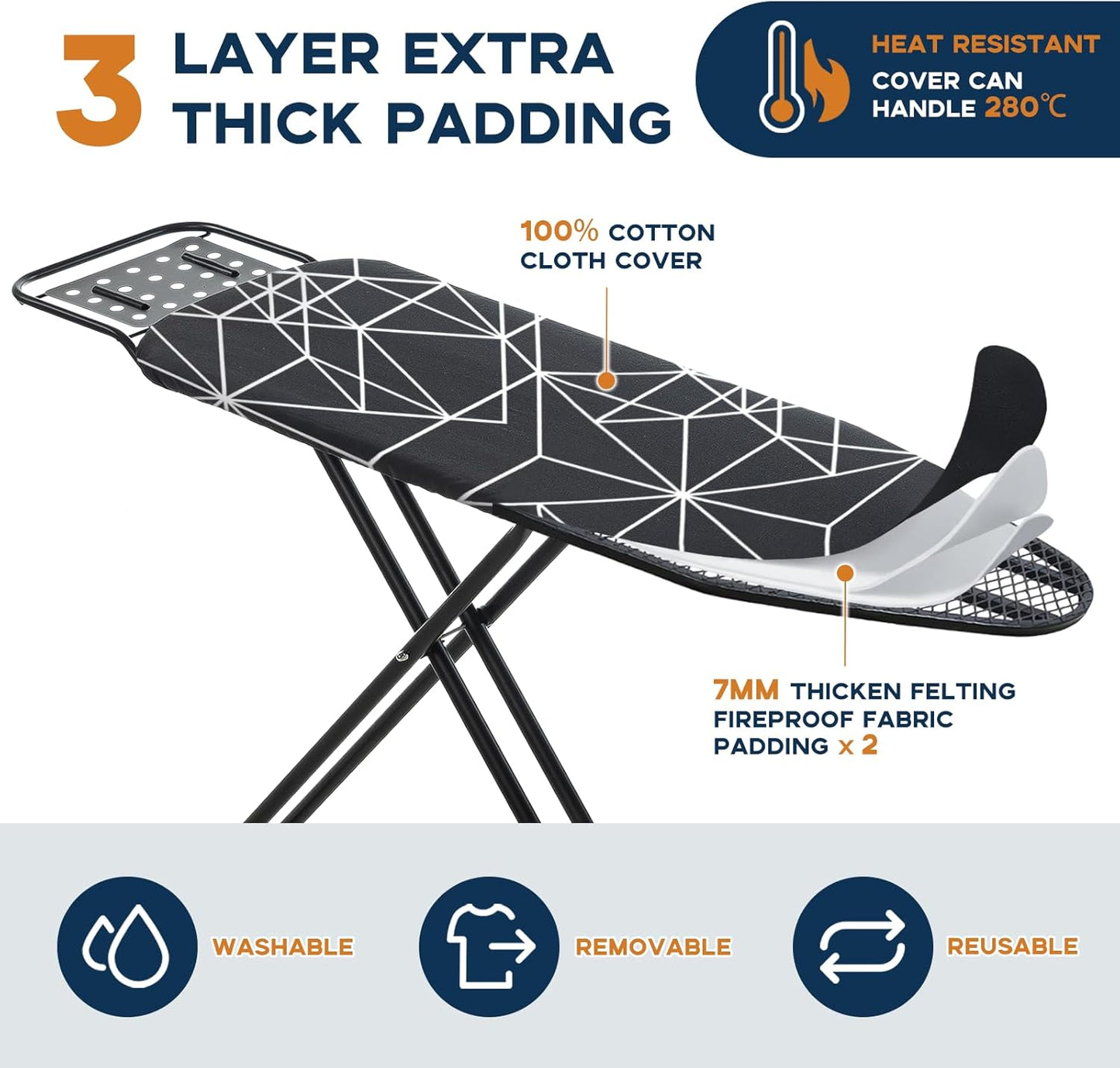 3 LAYER EXTRA THICK PADDING

HEAT RESISTANT
COVER CAN HANDLE 280℃

100% COTTON CLOTH COVER

7MM THICKEN FELTING FIREPROOF FABRIC PADDING x 2

WASHABLE

REMOVABLE

REUSABLE